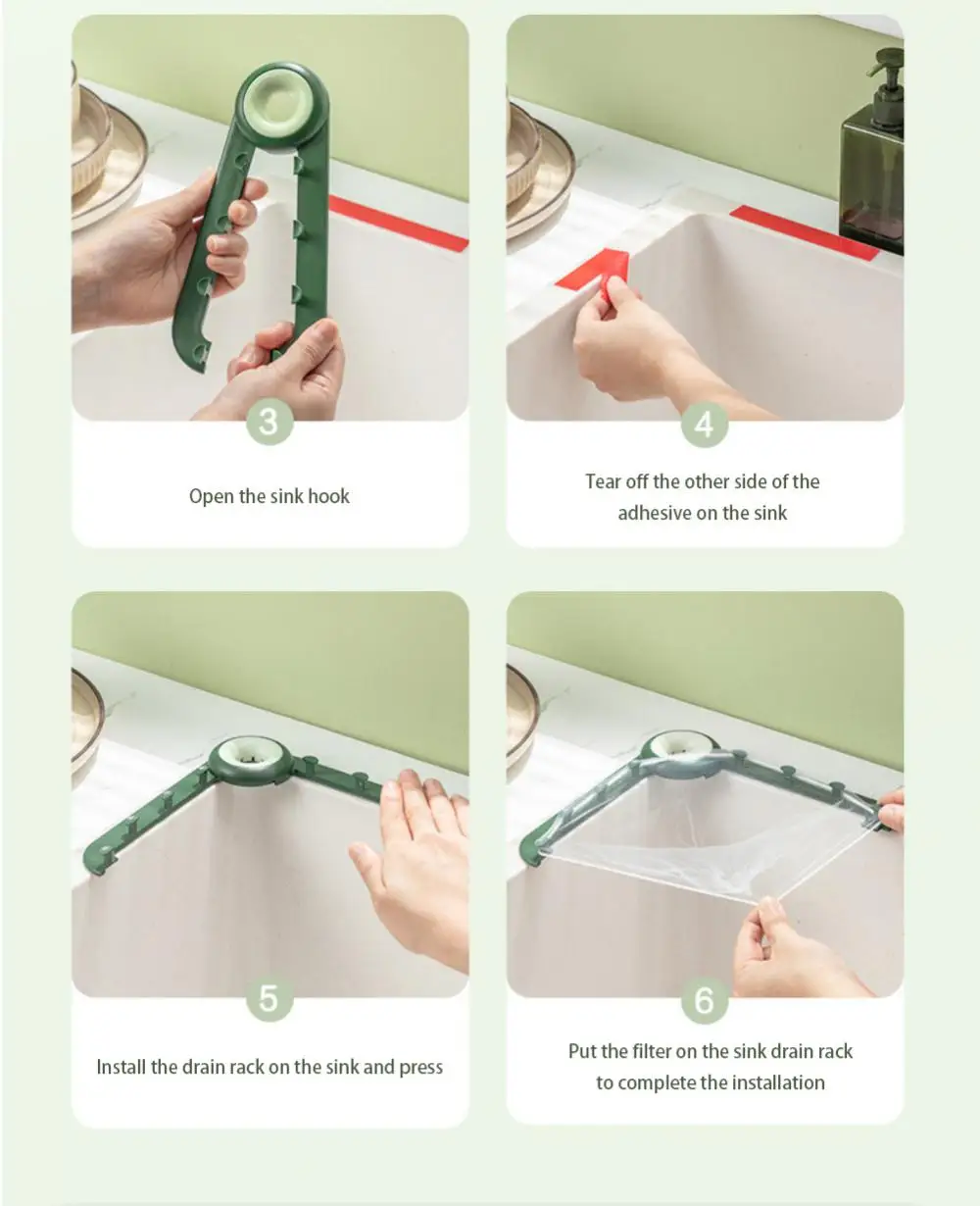 3

Open the sink hook

4

Tear off the other side of the adhesive on the sink

5

Install the drain rack on the sink and press

6

Put the filter on the sink drain rack to complete the installation