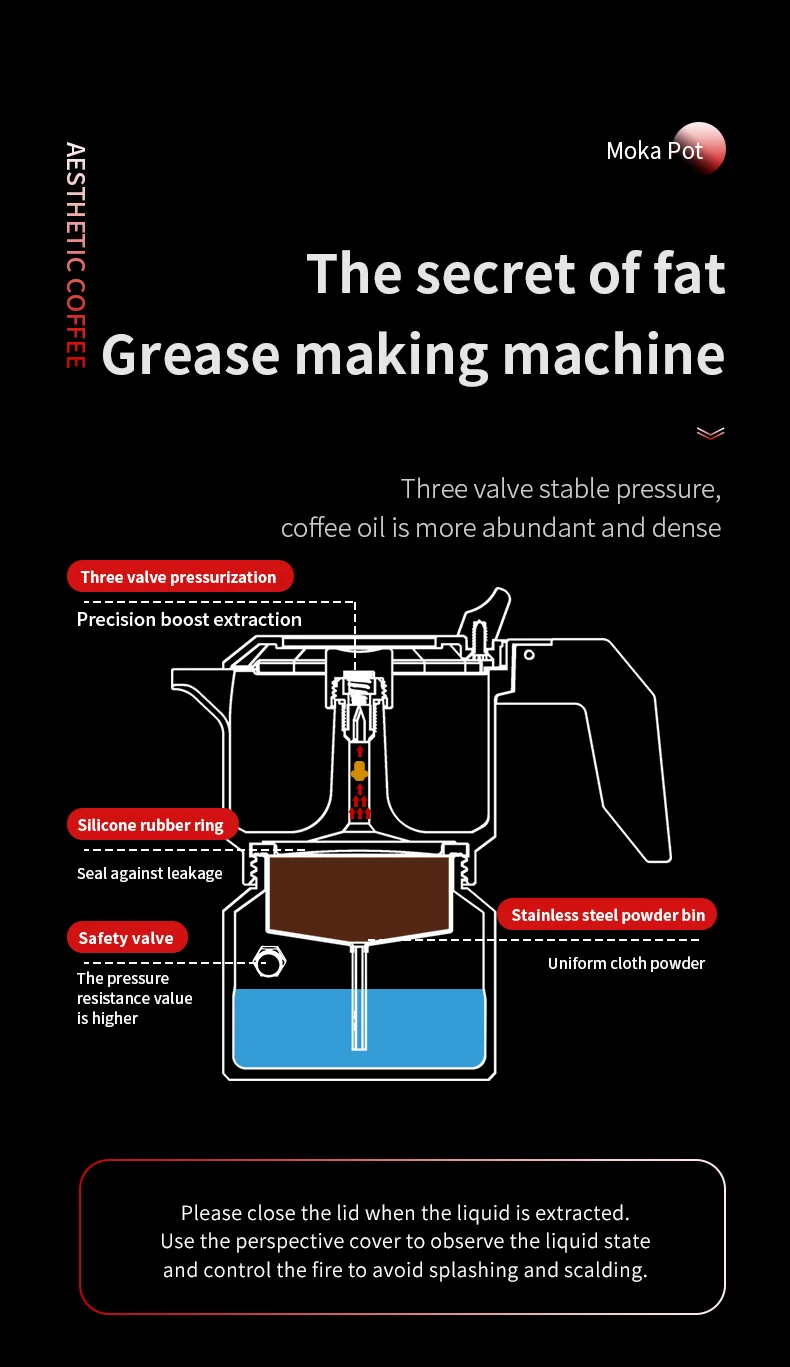 AESTHETIC COFFEE

Moka Pot

The secret of fat Grease making machine

Three valve stable pressure, coffee oil is more abundant and dense

Three valve pressurization

Precision boost extraction

Silicone rubber ring

Seal against leakage

Safety valve

The pressure resistance value is higher

Stainless steel powder bin

Uniform cloth powder

Please close the lid when the liquid is extracted. Use the perspective cover to observe the liquid state and control the fire to avoid splashing and scalding.