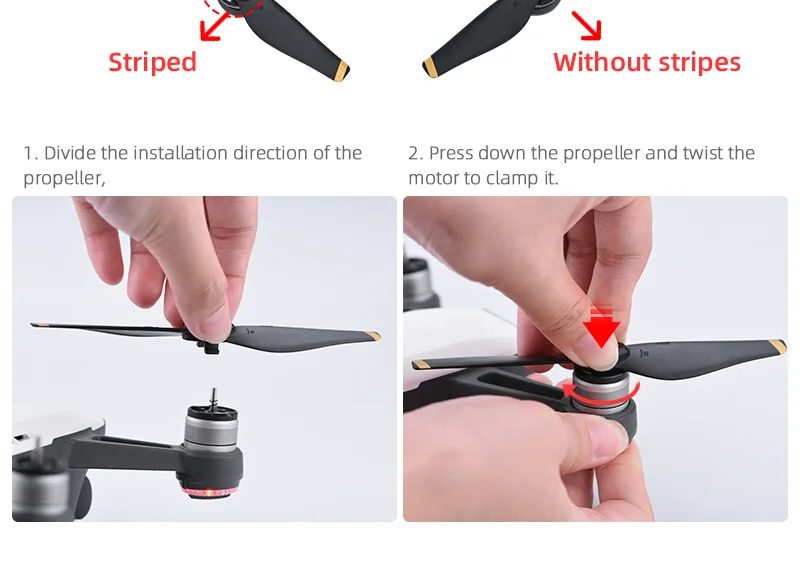 Striped

Without stripes

1. Divide the installation direction of the propeller,

2. Press down the propeller and twist the motor to clamp it.