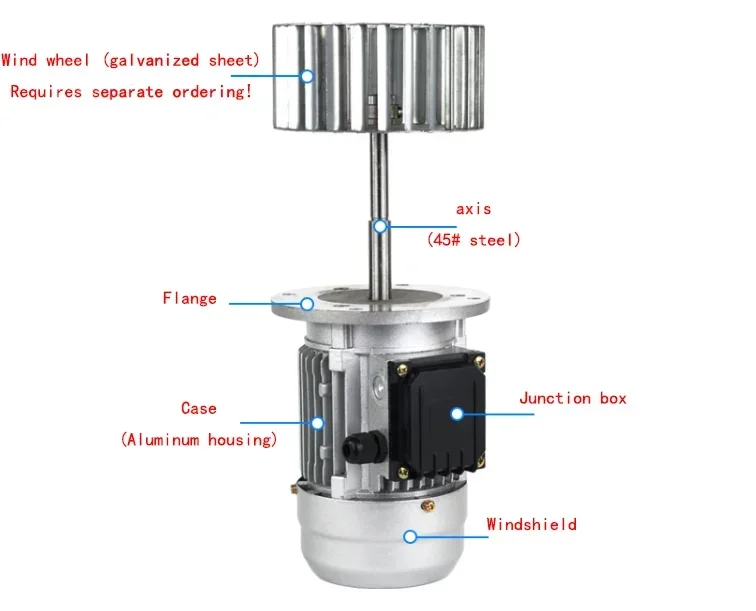 Wind wheel (galvanized sheet)
Requires separate ordering!

axis
(45# steel)

Flange

Case
(Aluminum housing)

Junction box

Windshield