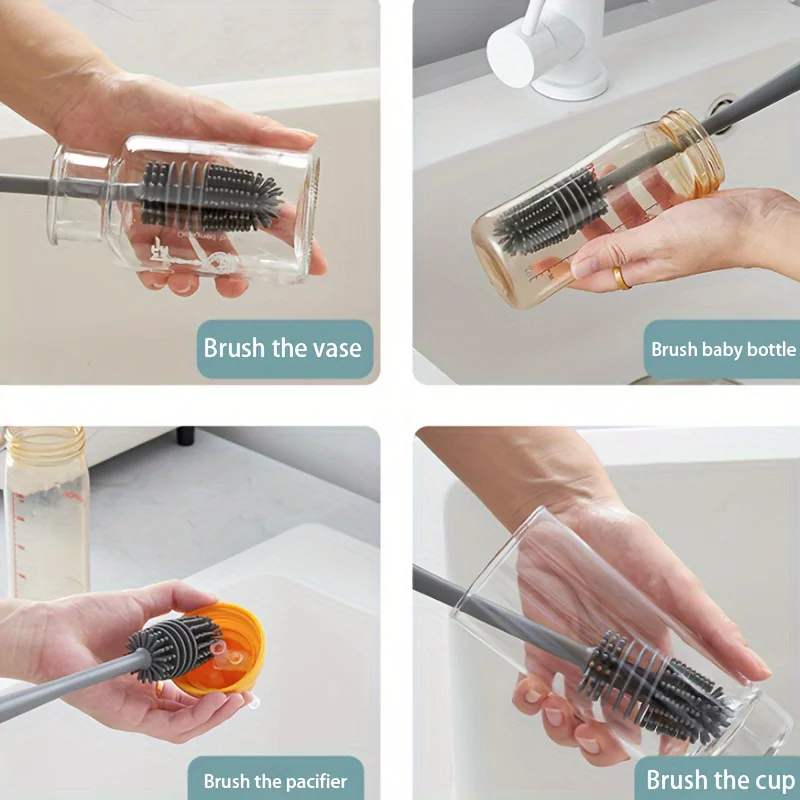 Brush the vase

Brush baby bottle

Brush the pacifier

Brush the cup