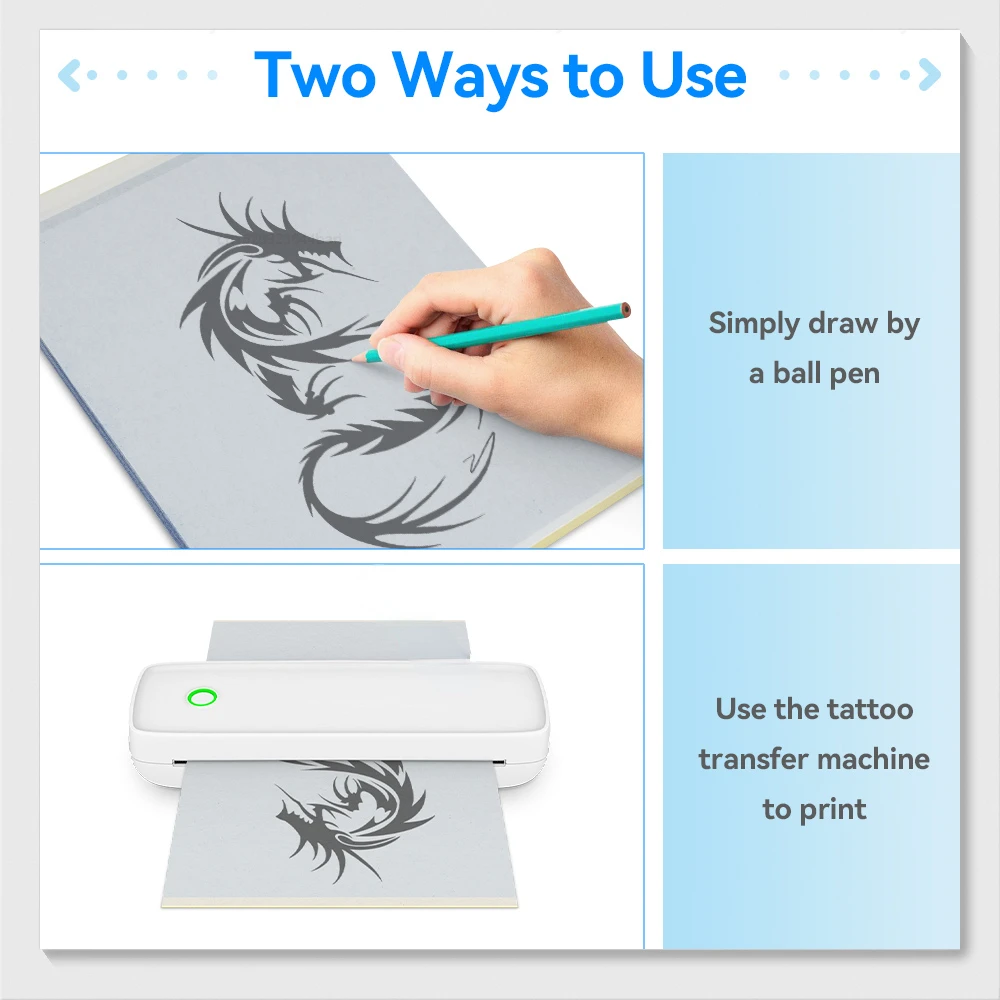 Two Ways to Use

Simply draw by a ball pen

Use the tattoo transfer machine to print