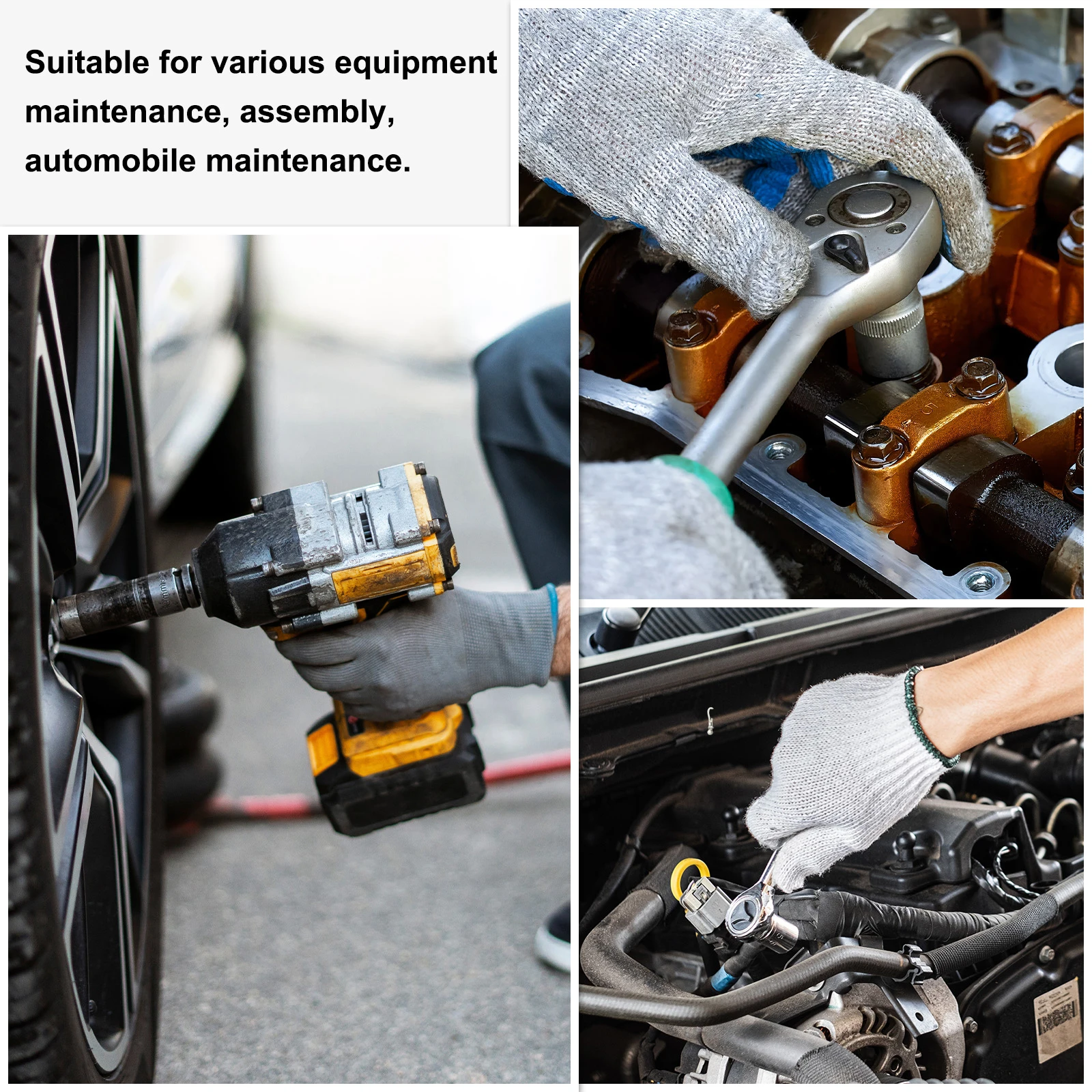 Suitable for various equipment maintenance, assembly, automobile maintenance.