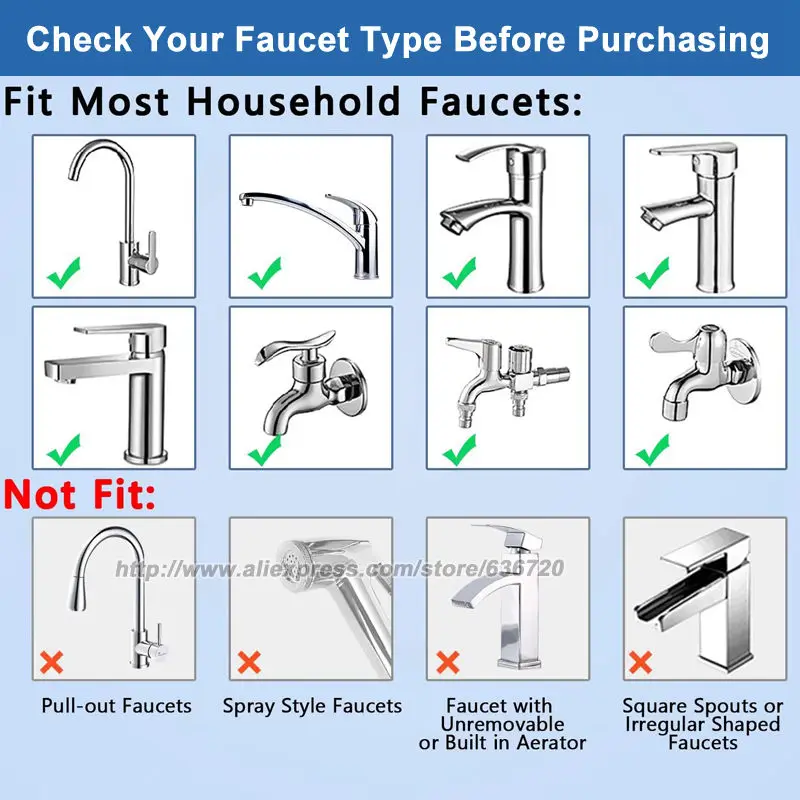 Check Your Faucet Type Before Purchasing

Fit Most Household Faucets:

Not Fit:

http://www.aliexpress.com/store/636720

Pull-out Faucets

Spray Style Faucets

Faucet with Unremovable or Built in Aerator

Square Spouts or Irregular Shaped Faucets