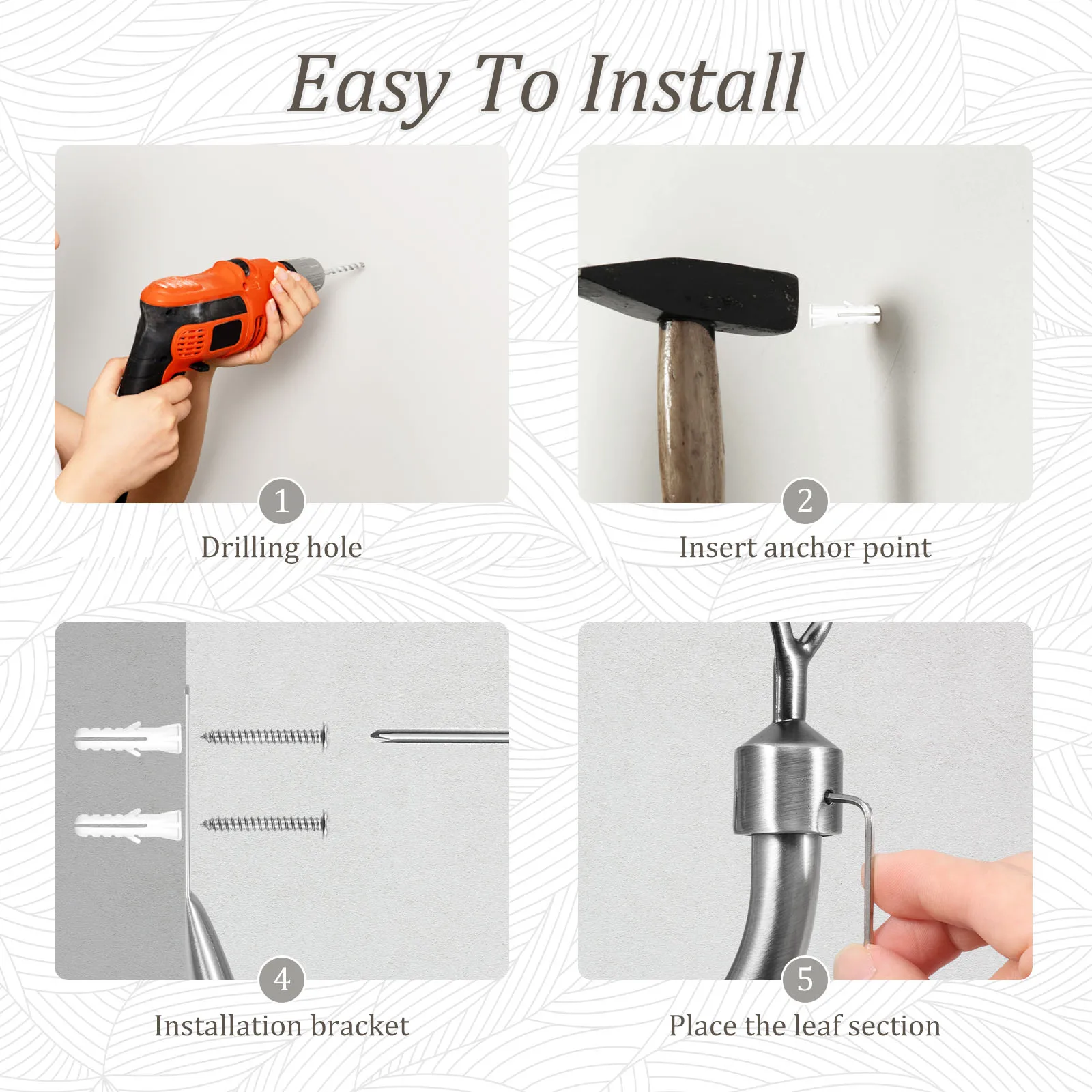 Easy To Install

1
Drilling hole

2
Insert anchor point

4
Installation bracket

5
Place the leaf section