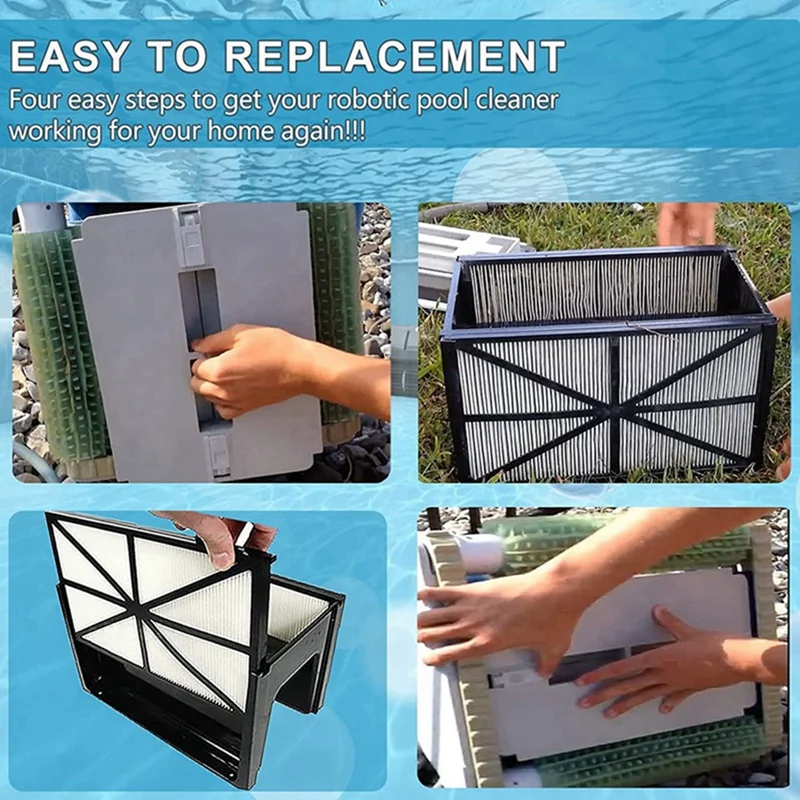 EASY TO REPLACEMENT

Four easy steps to get your robotic pool cleaner working for your home again!!!