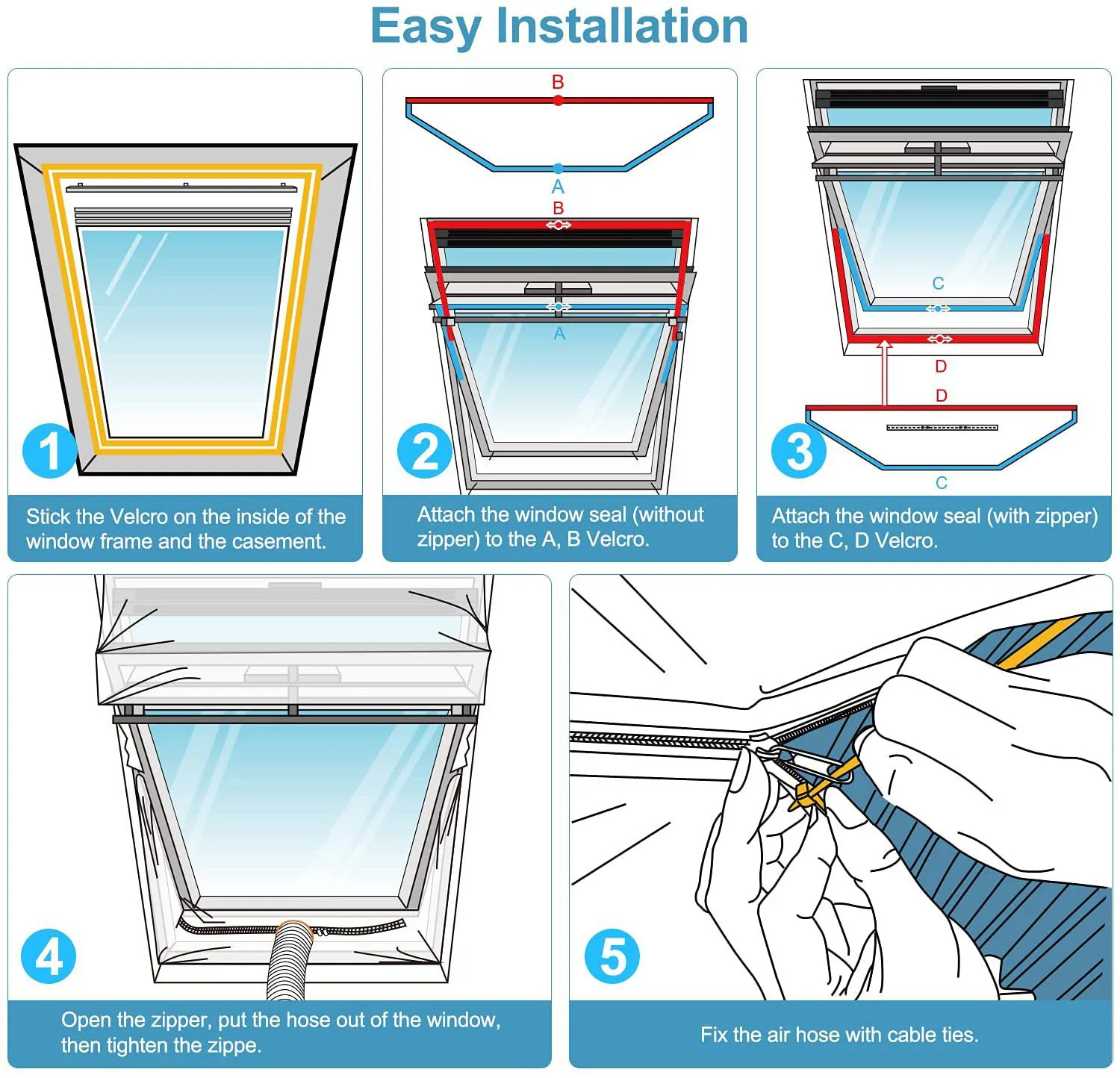 Easy Installation

1

Stick the Velcro on the inside of the window frame and the casement.

B

A

B

A

2

Attach the window seal (without zipper) to the A, B Velcro.

C

D

D

C

3

Attach the window seal (with zipper) to the C, D Velcro.

4

Open the zipper, put the hose out of the window, then tighten the zippe.

5

Fix the air hose with cable ties.