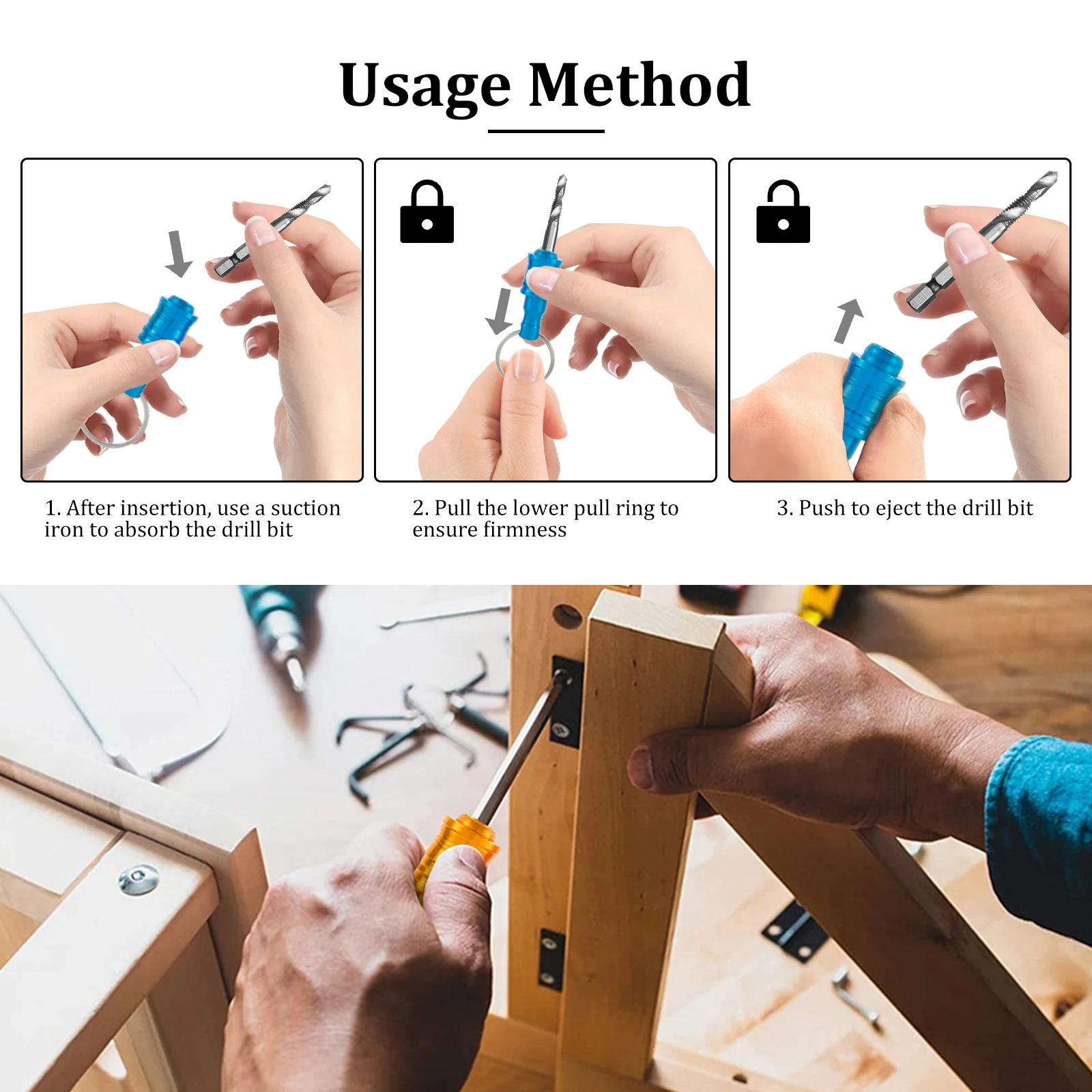 Usage Method

1. After insertion, use a suction iron to absorb the drill bit

2. Pull the lower pull ring to ensure firmness

3. Push to eject the drill bit