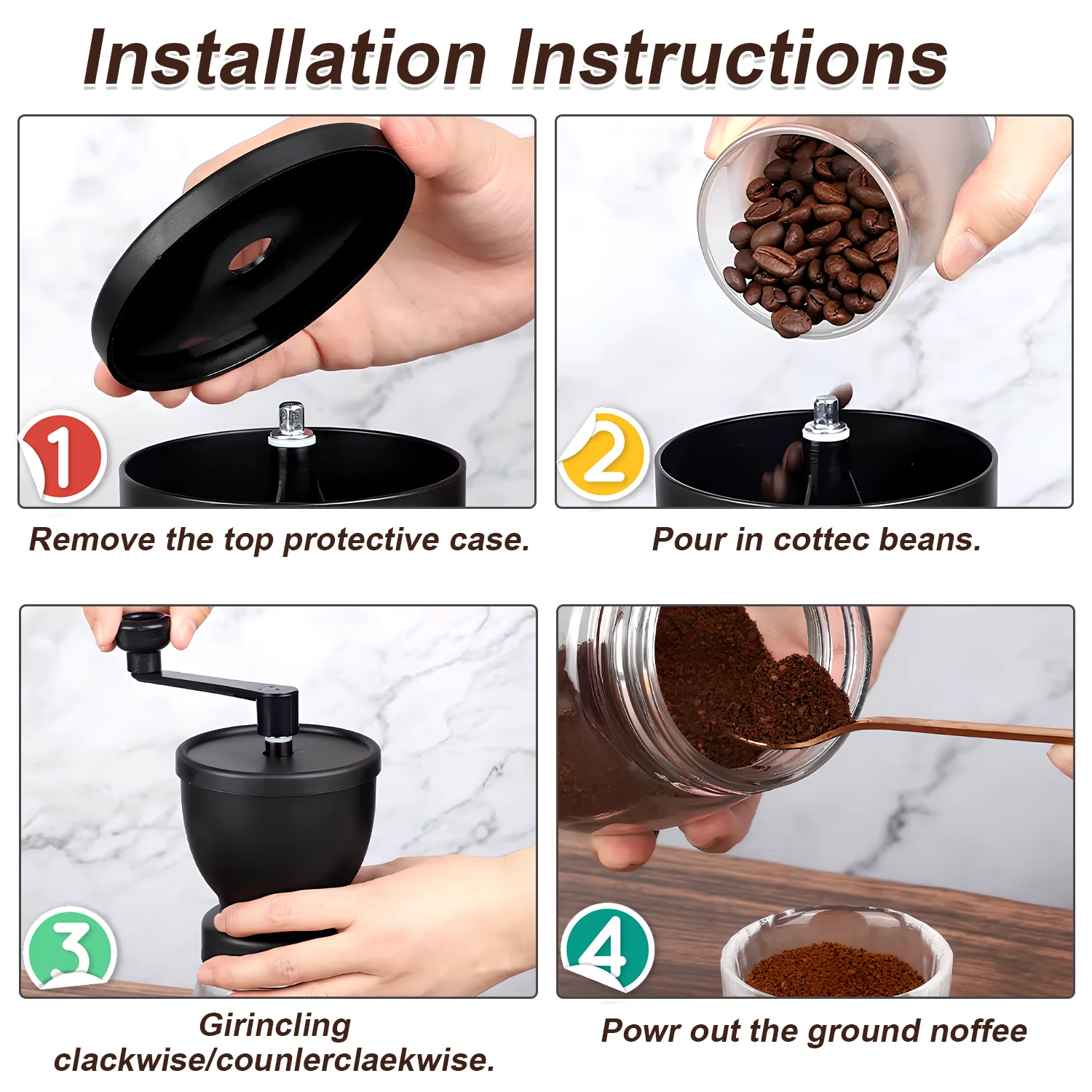 Installation Instructions

1

Remove the top protective case.

2

Pour in cottec beans.

3

Girincling clackwise/counlerclaekwise.

4

Powr out the ground noffee