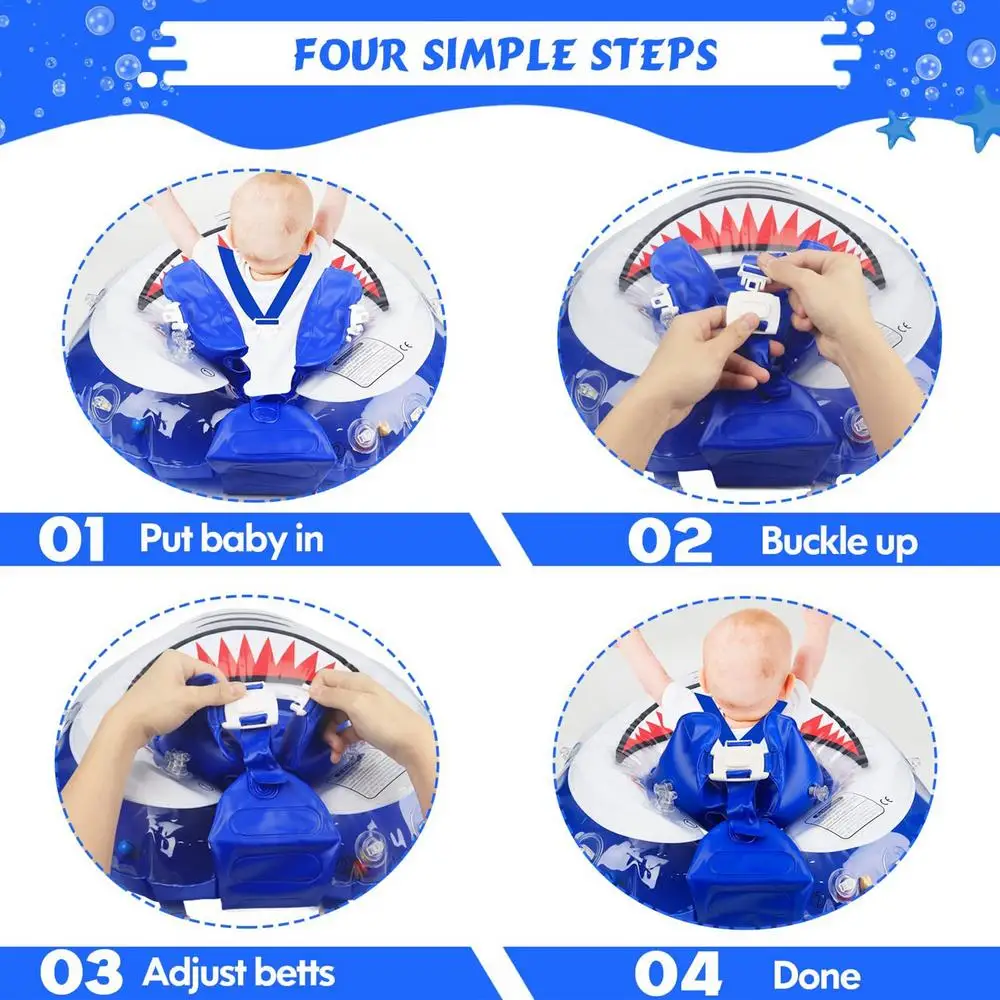 FOUR SIMPLE STEPS

01 Put baby in

02 Buckle up

03 Adjust betts

04 Done