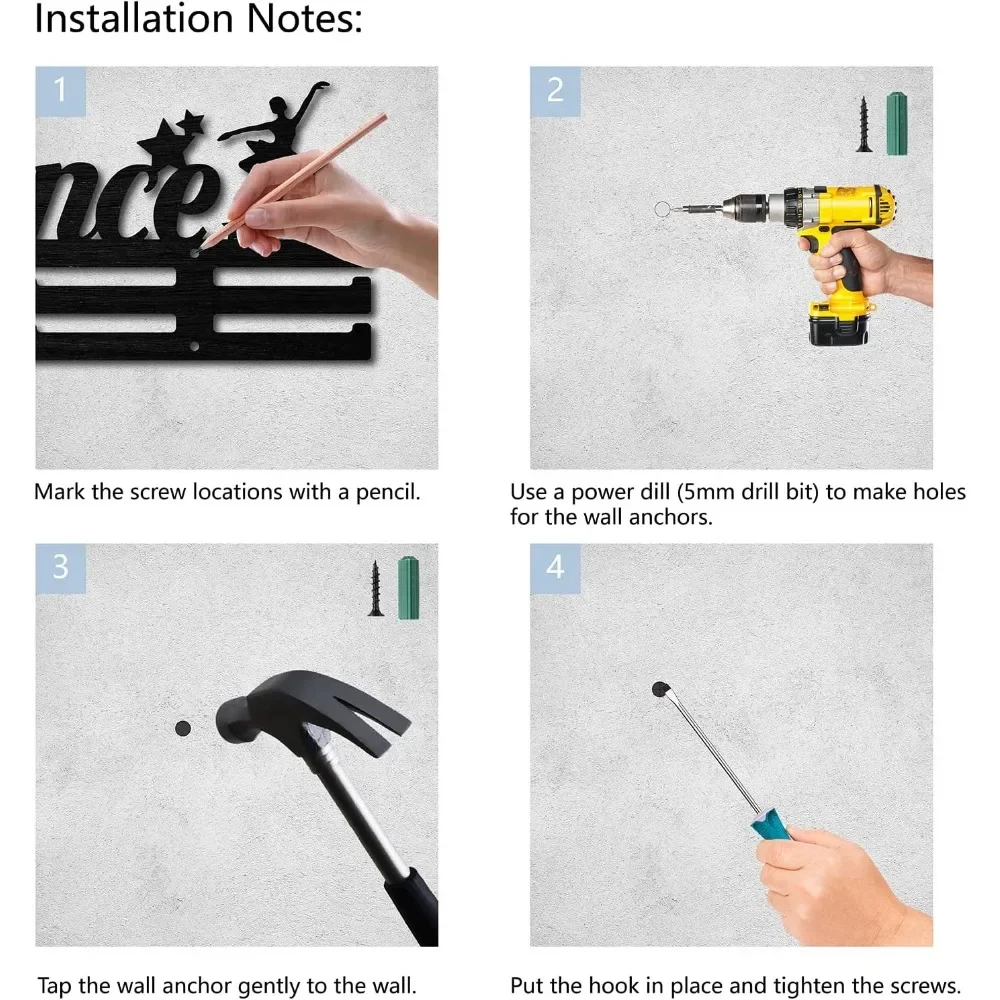 Installation Notes:

1

nce

Mark the screw locations with a pencil.

2

Use a power dill (5mm drill bit) to make holes for the wall anchors.

3

Tap the wall anchor gently to the wall.

4

Put the hook in place and tighten the screws.