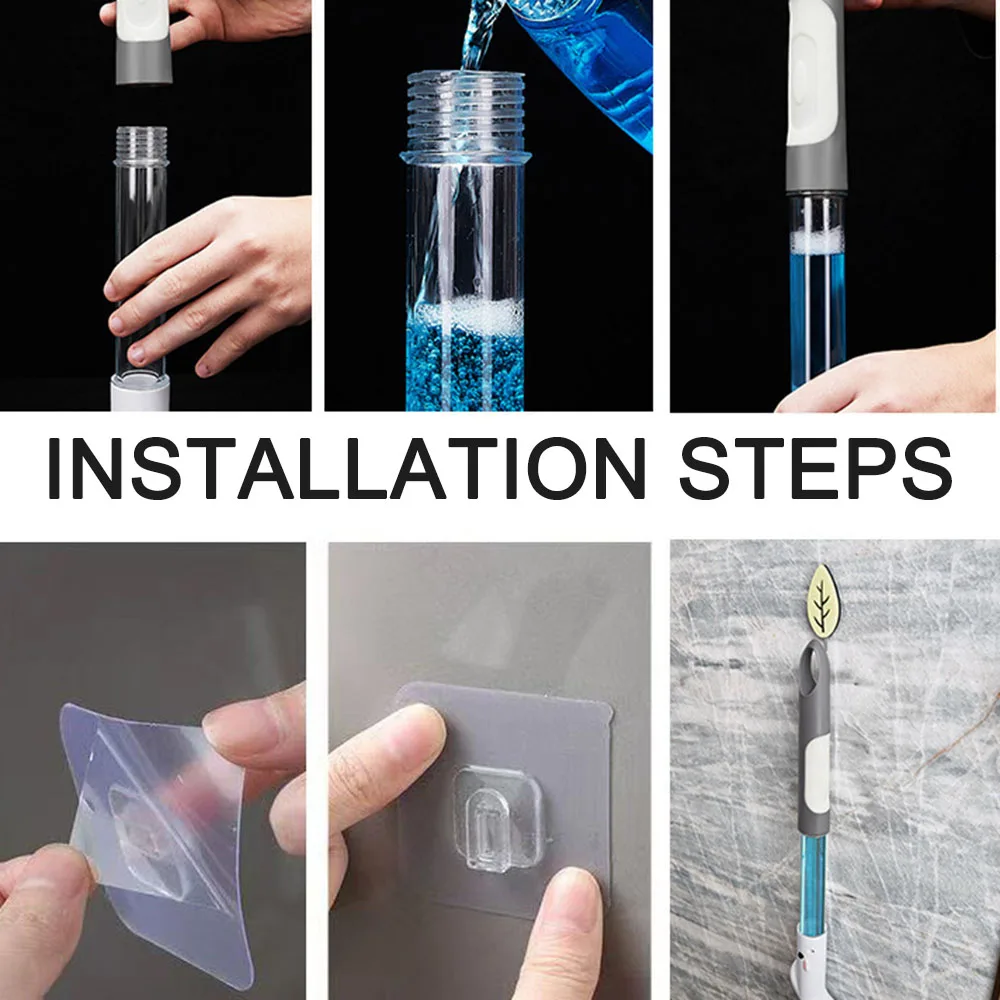 INSTALLATION STEPS