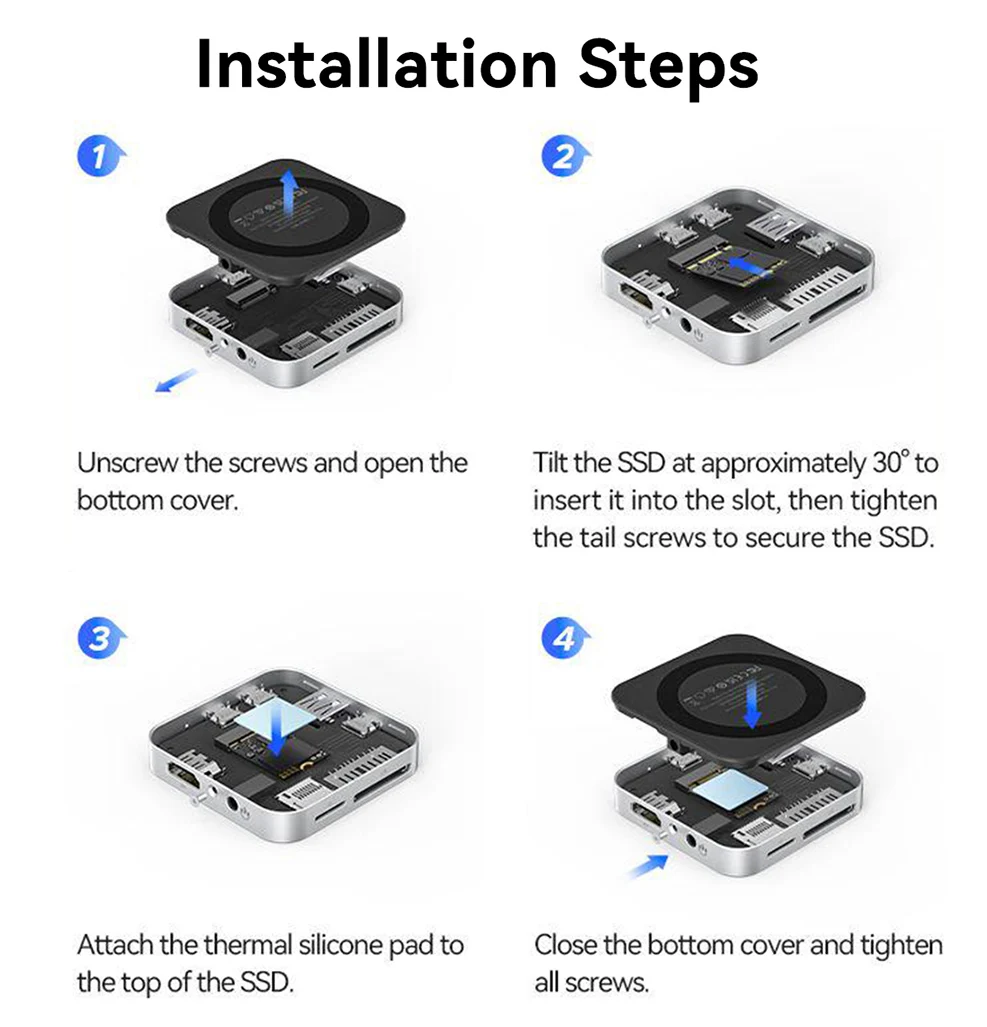 Installation Steps

1

Unscrew the screws and open the bottom cover.

2

Tilt the SSD at approximately 30° to insert it into the slot, then tighten the tail screws to secure the SSD.

3

Attach the thermal silicone pad to the top of the SSD.

4

Close the bottom cover and tighten all screws.