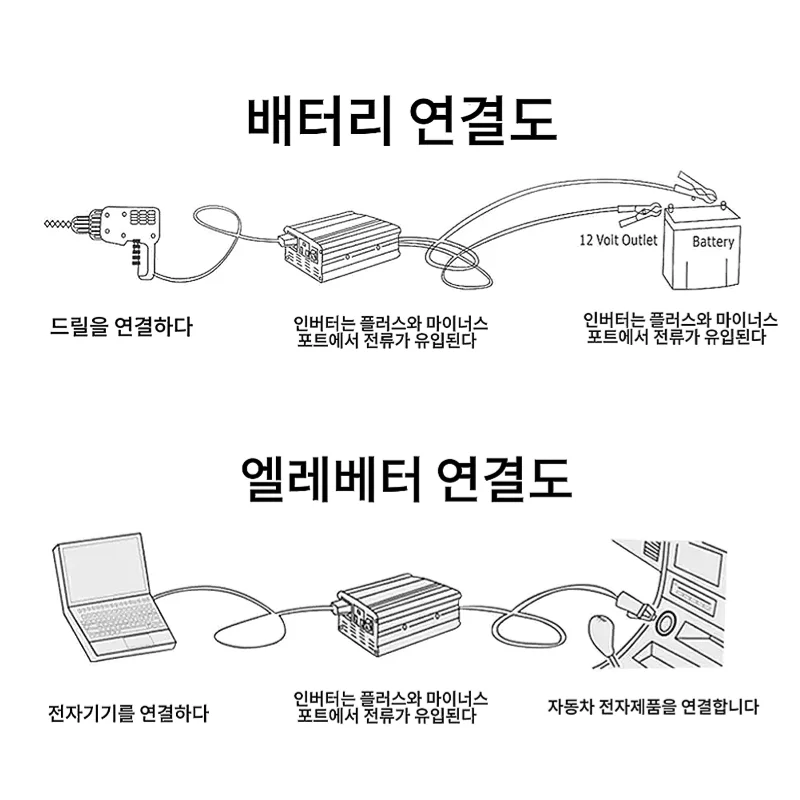 배터리 연결도

12 Volt Outlet

Battery

드릴을 연결하다

인버터는 플러스와 마이너스 포트에서 전류가 유입된다

인버터는 플러스와 마이너스 포트에서 전류가 유입된다

엘레베터 연결도

전자기기를 연결하다

인버터는 플러스와 마이너스 포트에서 전류가 유입된다

자동차 전자제품을 연결합니다