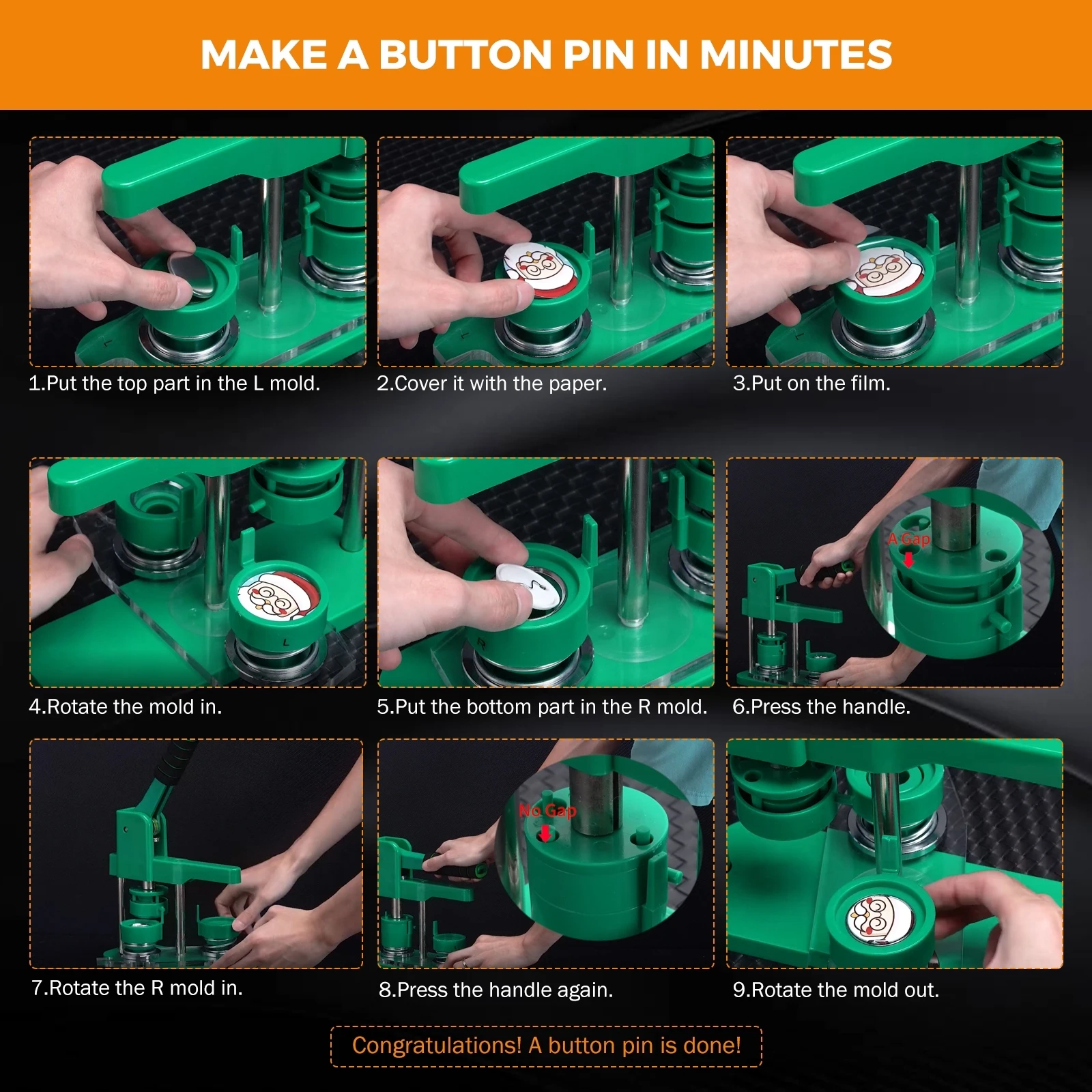 MAKE A BUTTON PIN IN MINUTES

1.Put the top part in the L mold.

2.Cover it with the paper.

3.Put on the film.

L

4.Rotate the mold in.

R

5.Put the bottom part in the R mold.

A Gap

6.Press the handle.

7.Rotate the R mold in.

No Gap

8.Press the handle again.

9.Rotate the mold out.

Congratulations! A button pin is done!