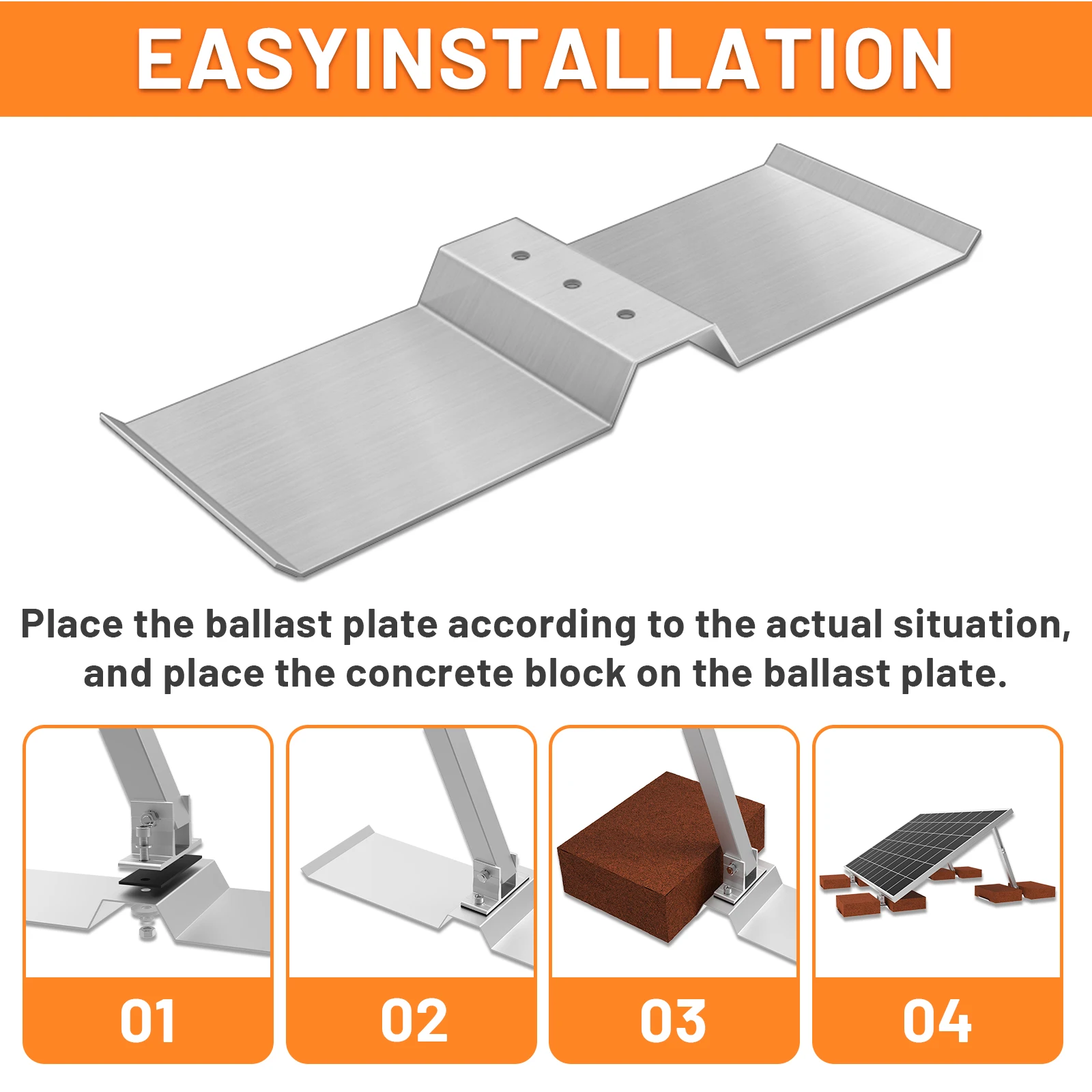 EASYINSTALLATION

Place the ballast plate according to the actual situation, and place the concrete block on the ballast plate.

01

02

03

04