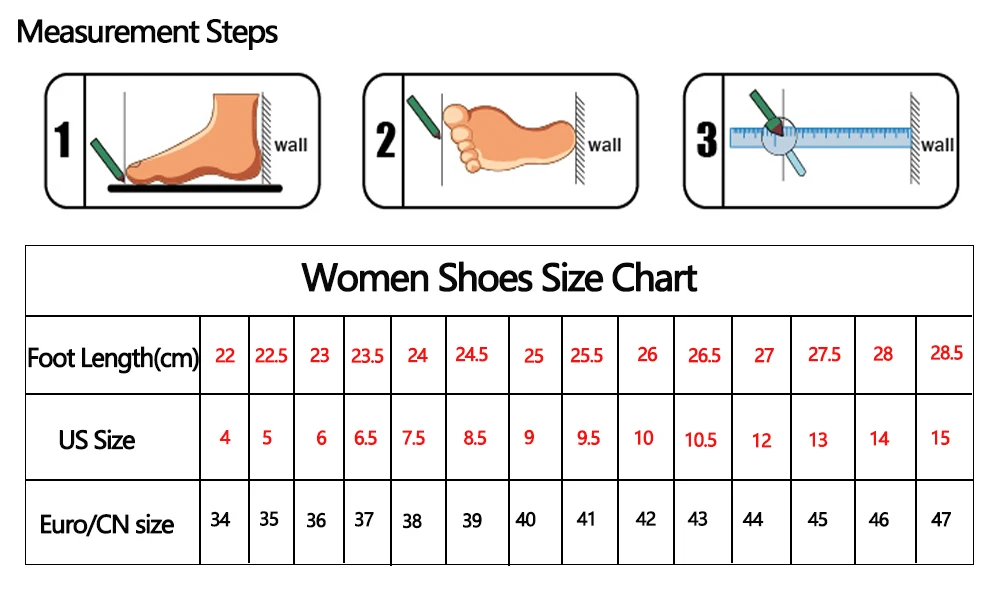 Measurement Steps

1 wall

2 wall

3 wall

Women Shoes Size Chart

| Foot Length(cm) | 22 | 22.5 | 23 | 23.5 | 24 | 24.5 | 25 | 25.5 | 26 | 26.5 | 27 | 27.5 | 28 | 28.5 |
|---|---|---|---|---|---|---|---|---|---|---|---|---|---|---|
| US Size | 4 | 5 | 6 | 6.5 | 7.5 | 8.5 | 9 | 9.5 | 10 | 10.5 | 12 | 13 | 14 | 15 |
| Euro/CN size | 34 | 35 | 36 | 37 | 38 | 39 | 40 | 41 | 42 | 43 | 44 | 45 | 46 | 47 |