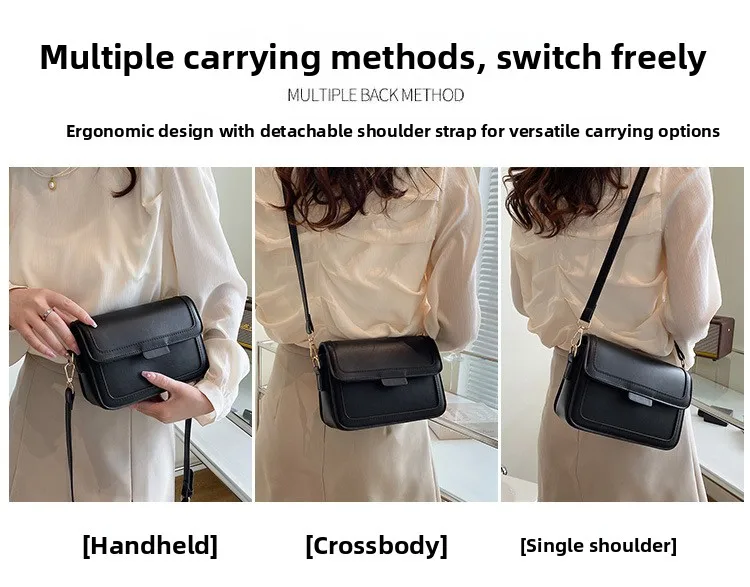 Multiple carrying methods, switch freely

MULTIPLE BACK METHOD

Ergonomic design with detachable shoulder strap for versatile carrying options

[Handheld]

[Crossbody]

[Single shoulder]