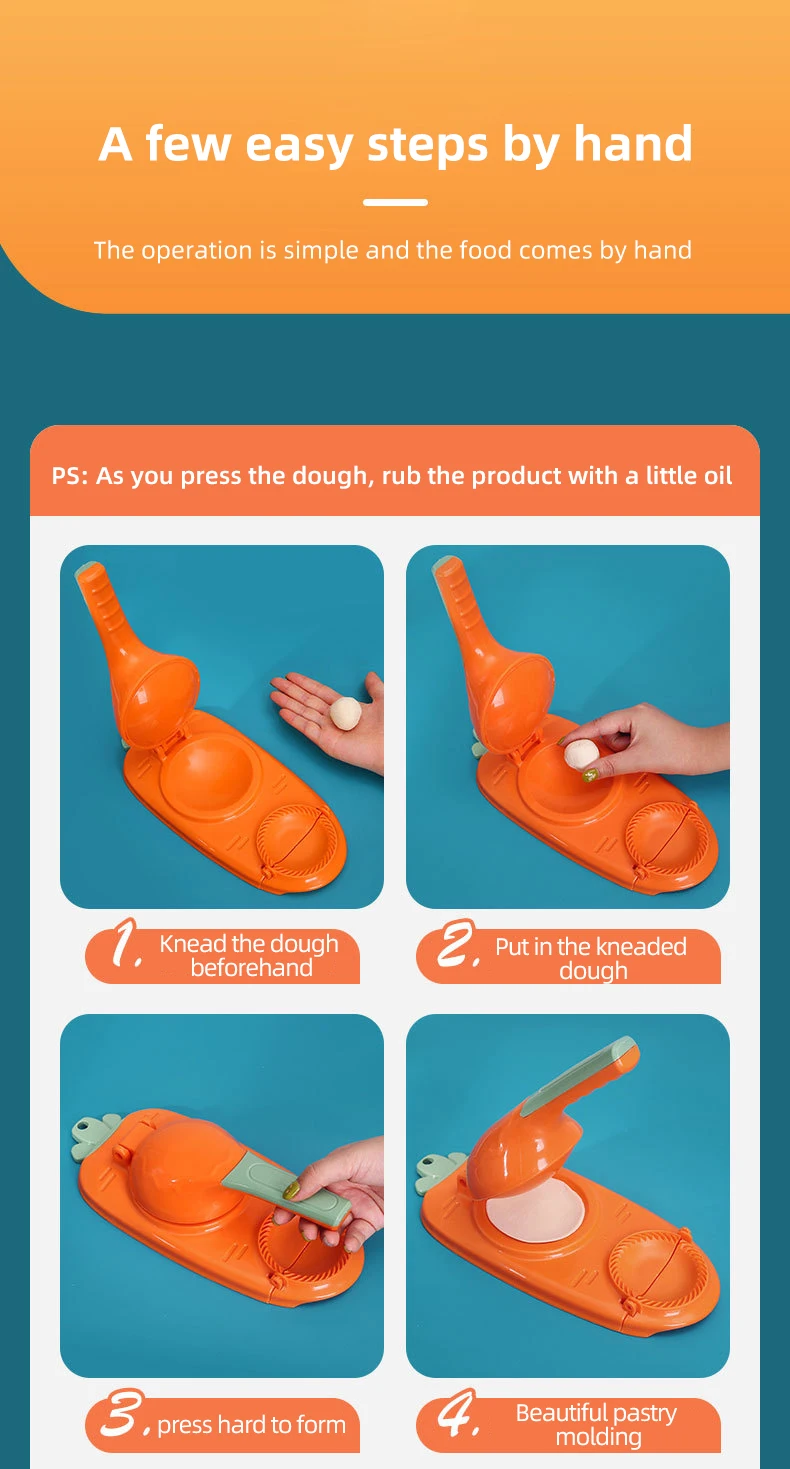 A few easy steps by hand

The operation is simple and the food comes by hand

PS: As you press the dough, rub the product with a little oil

1. Knead the dough beforehand

2. Put in the kneaded dough

3. press hard to form

4. Beautiful pastry molding