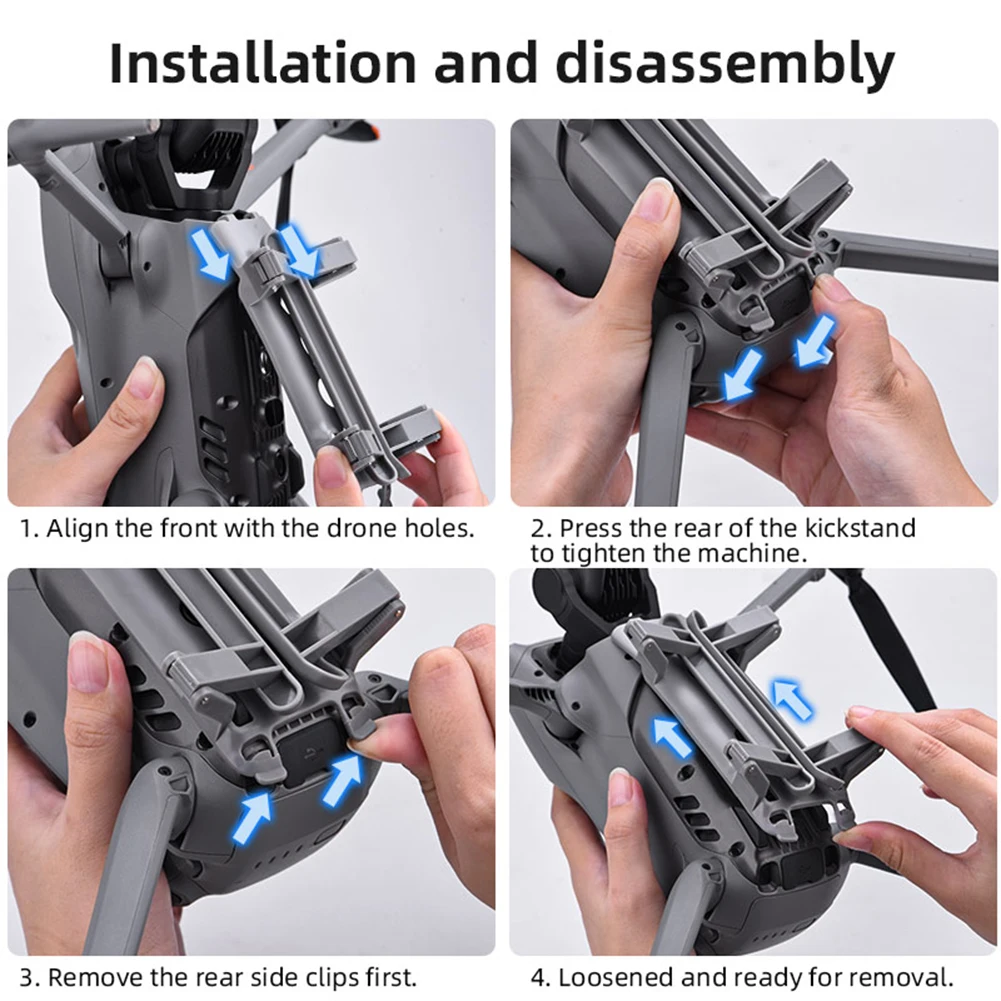 Installation and disassembly

1. Align the front with the drone holes.

2. Press the rear of the kickstand to tighten the machine.

3. Remove the rear side clips first.

4. Loosened and ready for removal.