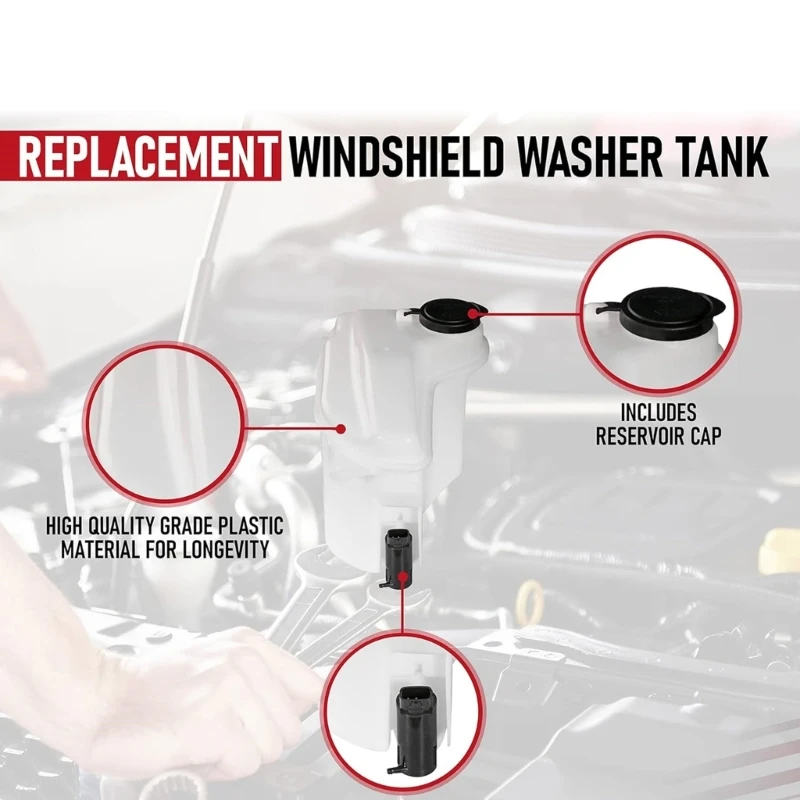 REPLACEMENT WINDSHIELD WASHER TANK

INCLUDES RESERVOIR CAP

HIGH QUALITY GRADE PLASTIC MATERIAL FOR LONGEVITY