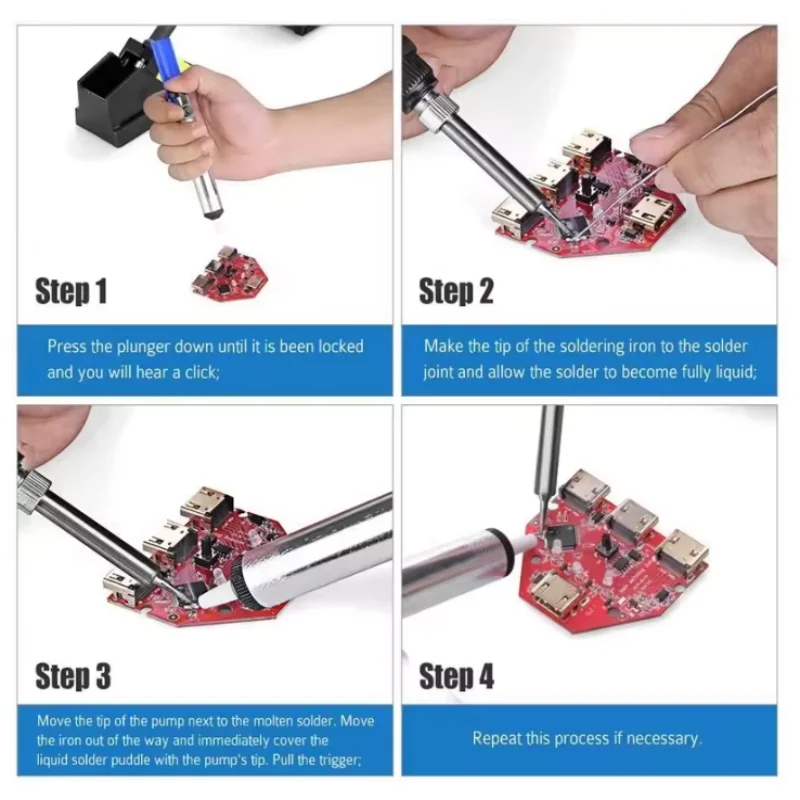 Step 1

Press the plunger down until it is been locked and you will hear a click;

Step 2

Make the tip of the soldering iron to the solder joint and allow the solder to become fully liquid;

Step 3

Move the tip of the pump next to the molten solder. Move the iron out of the way and immediately cover the liquid solder puddle with the pump's tip. Pull the trigger;

Step 4

Repeat this process if necessary.