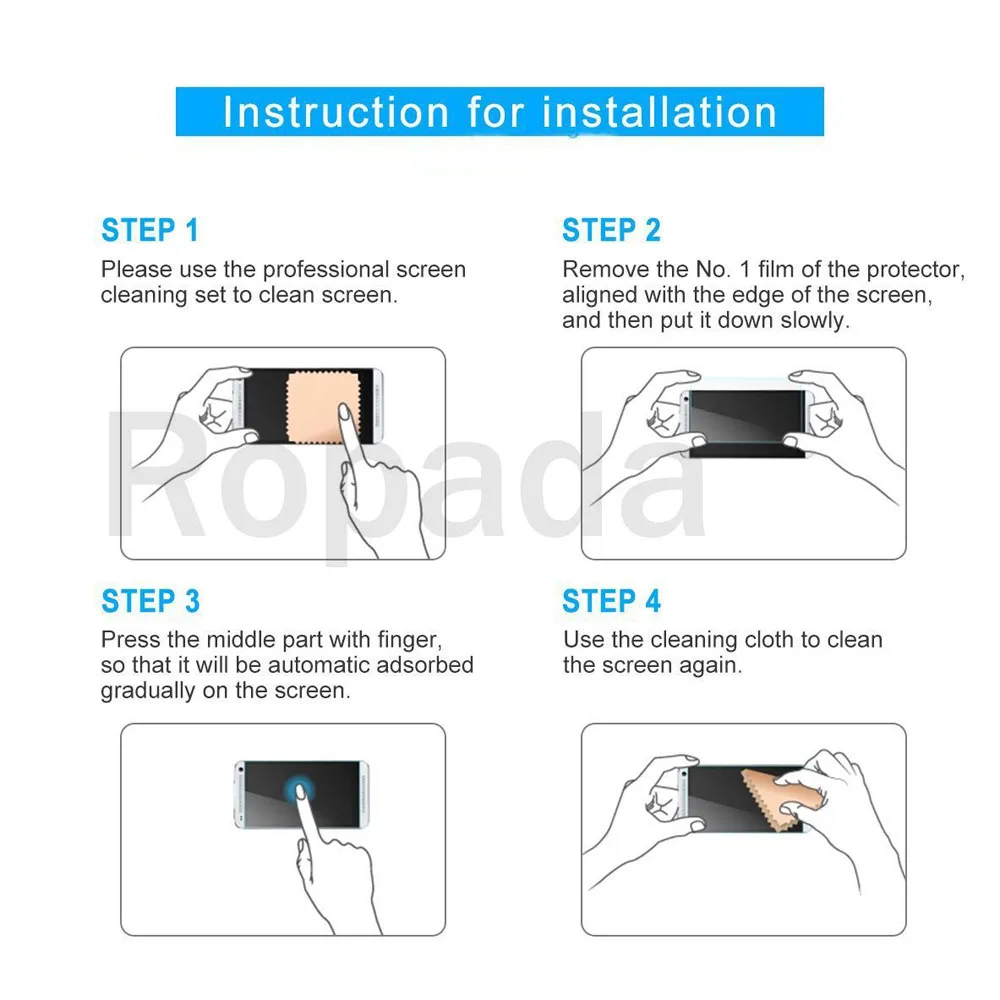 Instruction for installation

STEP 1
Please use the professional screen cleaning set to clean screen.

STEP 2
Remove the No. 1 film of the protector, aligned with the edge of the screen, and then put it down slowly.

Ropada

STEP 3
Press the middle part with finger, so that it will be automatic adsorbed gradually on the screen.

STEP 4
Use the cleaning cloth to clean the screen again.