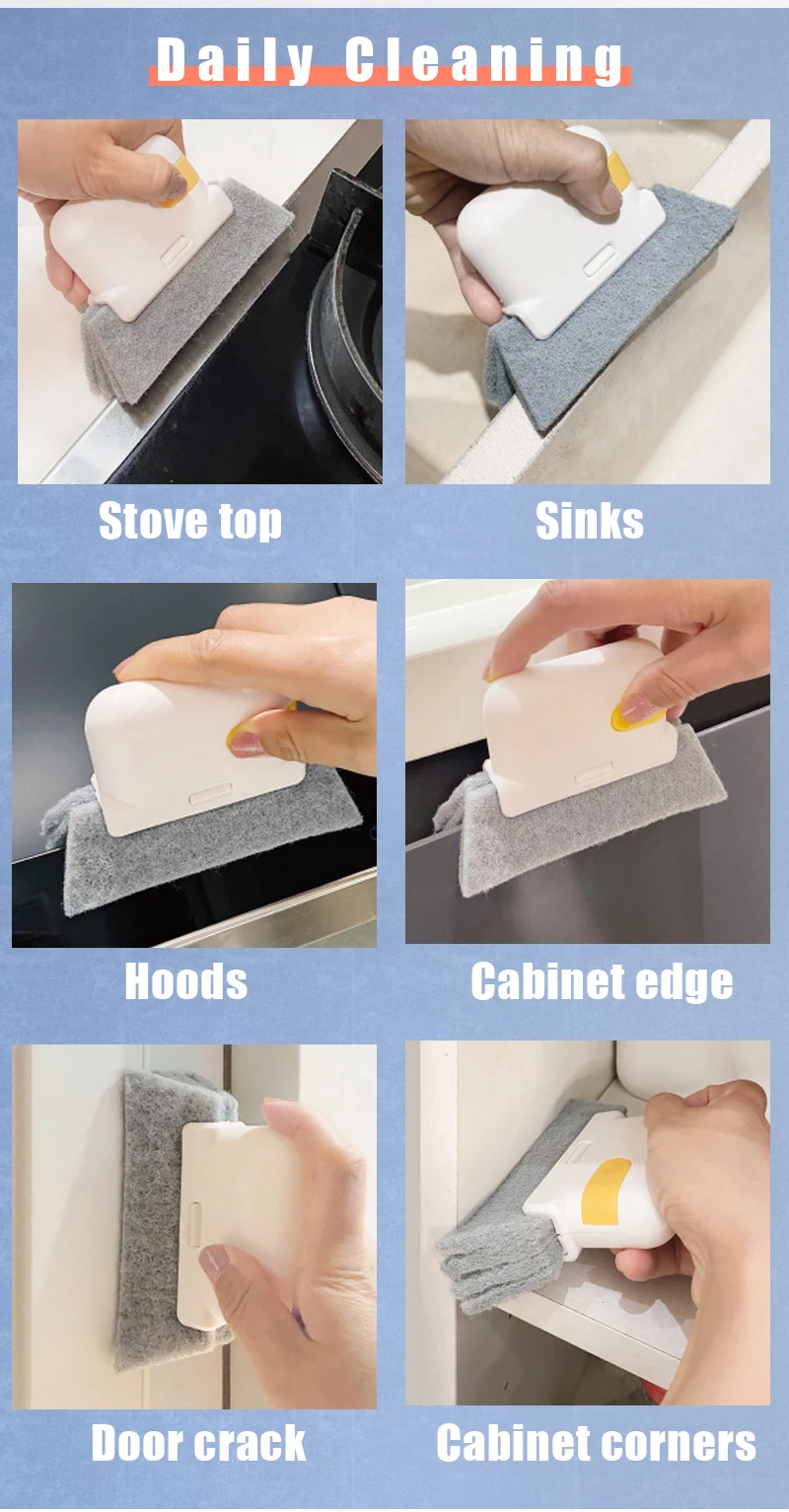 Daily Cleaning

Stove top

Sinks

Hoods

Cabinet edge

Door crack

Cabinet corners