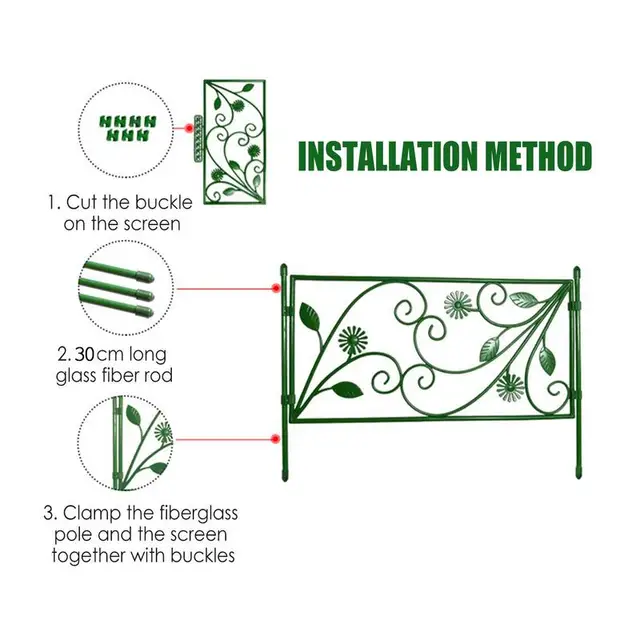 INSTALLATION METHOD

1. Cut the buckle on the screen

2. 30cm long glass fiber rod

3. Clamp the fiberglass pole and the screen together with buckles