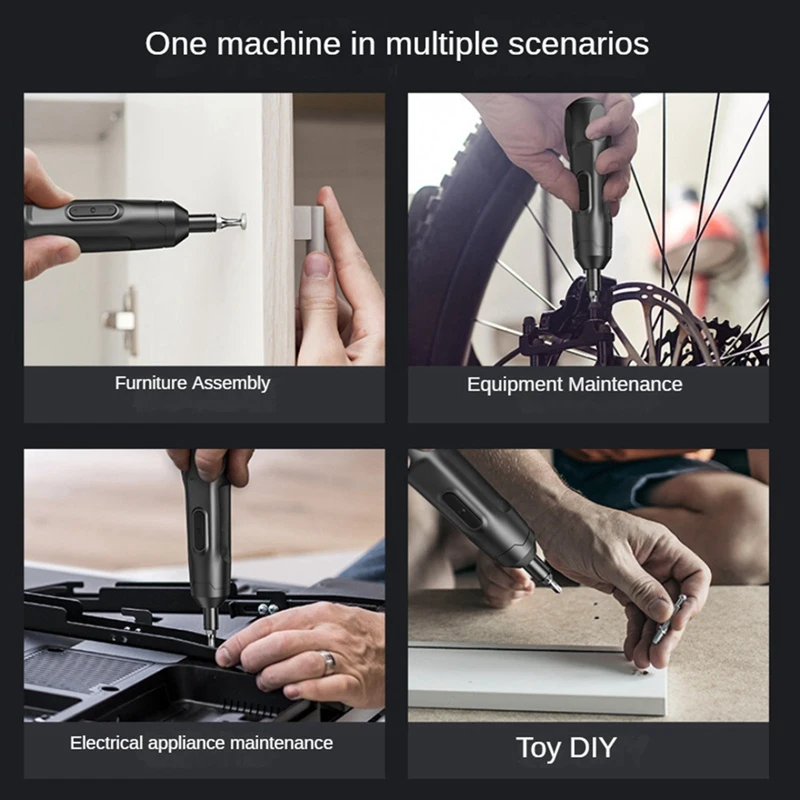 One machine in multiple scenarios

Furniture Assembly

Equipment Maintenance

Electrical appliance maintenance

Toy DIY