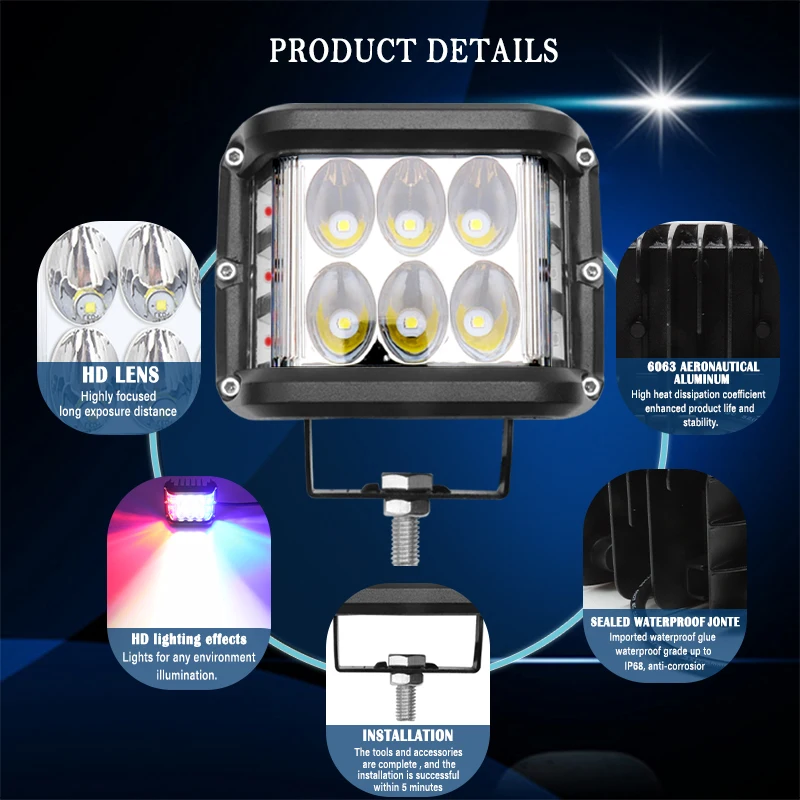 PRODUCT DETAILS

HD LENS
Highly focused long exposure distance

6063 AERONAUTICAL ALUMINUM
High heat dissipation coefficient enhanced product life and stability.

HD lighting effects
Lights for any environment illumination.

SEALED WATERPROOF JONTE
Imported waterproof glue waterproof grade up to IP68, anti-corrosior

INSTALLATION
The tools and accessories are complete , and the installation is successful within 5 minutes