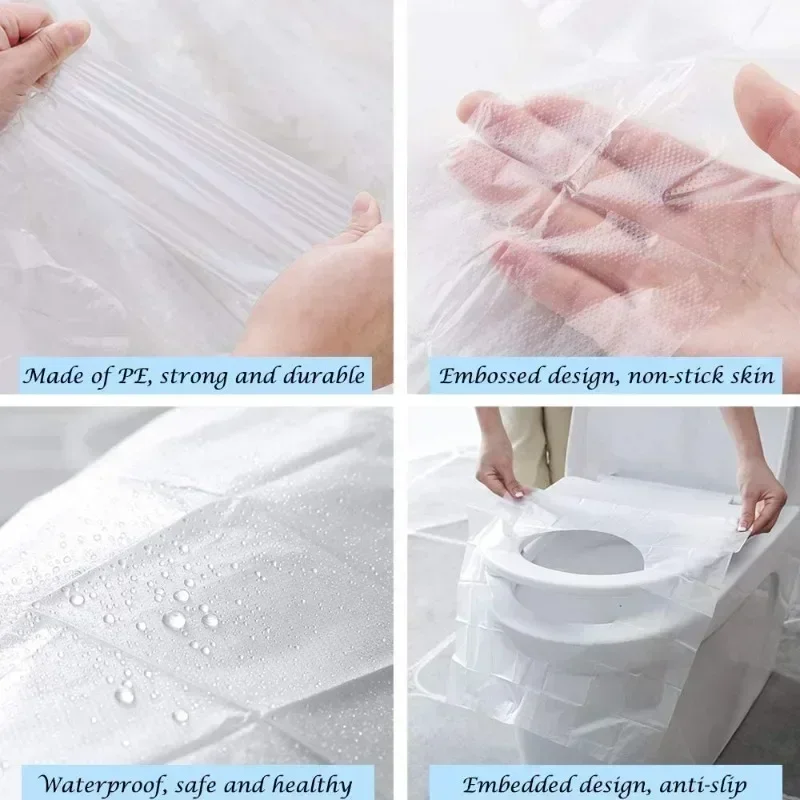 Made of PE, strong and durable

Embossed design, non-stick skin

Waterproof, safe and healthy

Embedded design, anti-slip