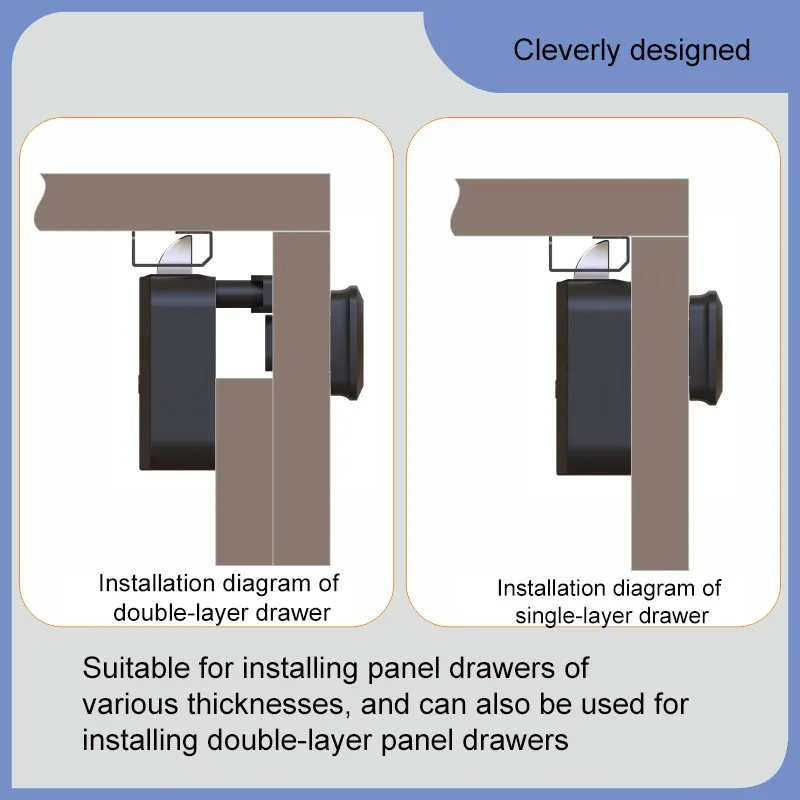 Cleverly designed

Installation diagram of double-layer drawer

Installation diagram of single-layer drawer

Suitable for installing panel drawers of various thicknesses, and can also be used for installing double-layer panel drawers