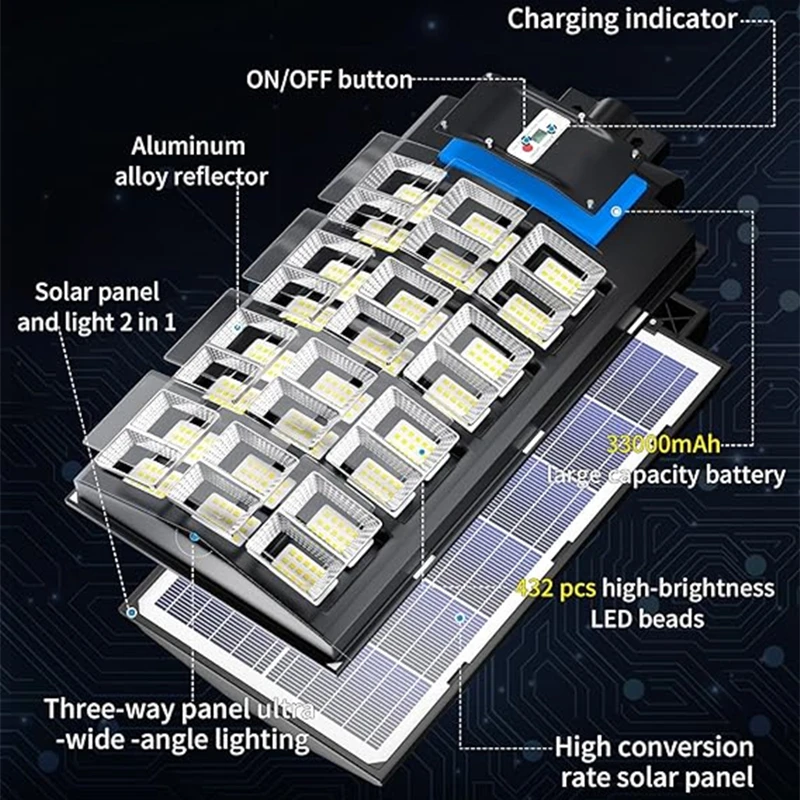 Charging indicator

ON/OFF button

Aluminum alloy reflector

Solar panel and light 2 in 1

33000mAh large capacity battery

432 pcs high-brightness LED beads

Three-way panel ultra -wide -angle lighting

High conversion rate solar panel