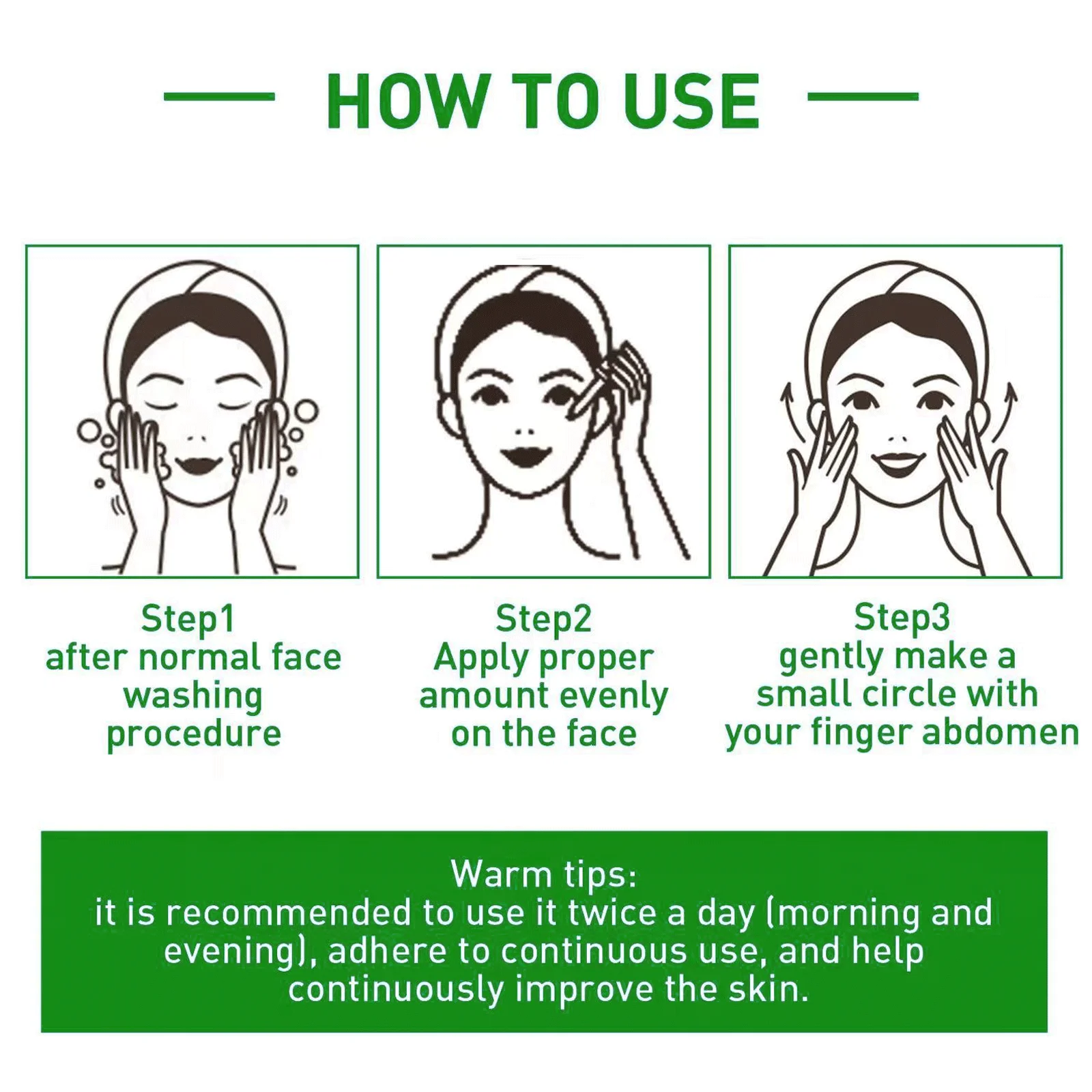 HOW TO USE

Step1
after normal face washing procedure

Step2
Apply proper amount evenly on the face

Step3
gently make a small circle with your finger abdomen

Warm tips:
it is recommended to use it twice a day (morning and evening), adhere to continuous use, and help continuously improve the skin.