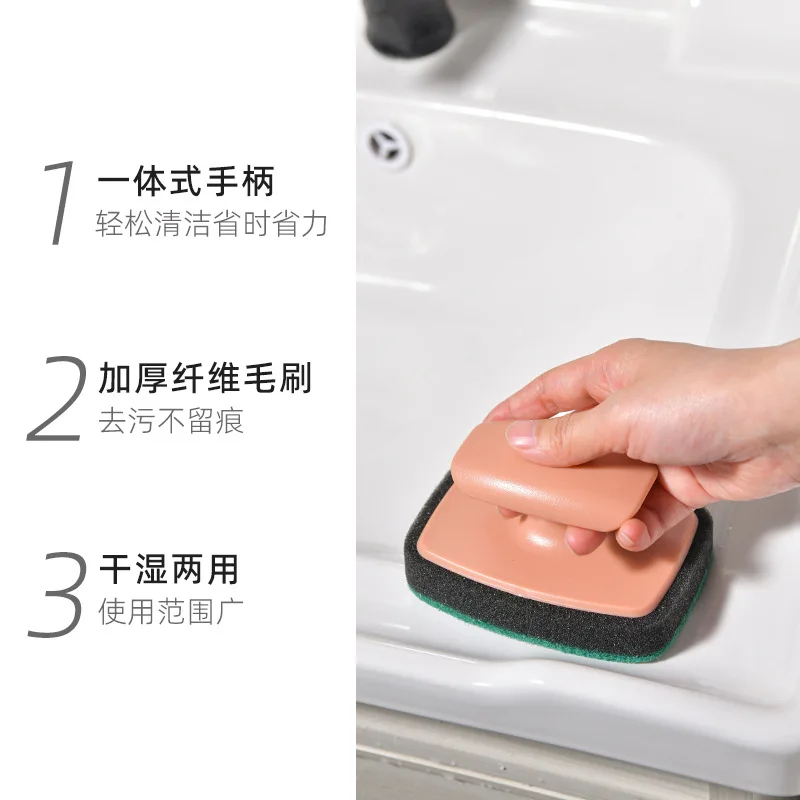 1 一体式手柄
轻松清洁省时省力

2 加厚纤维毛刷
去污不留痕

3 干湿两用
使用范围广