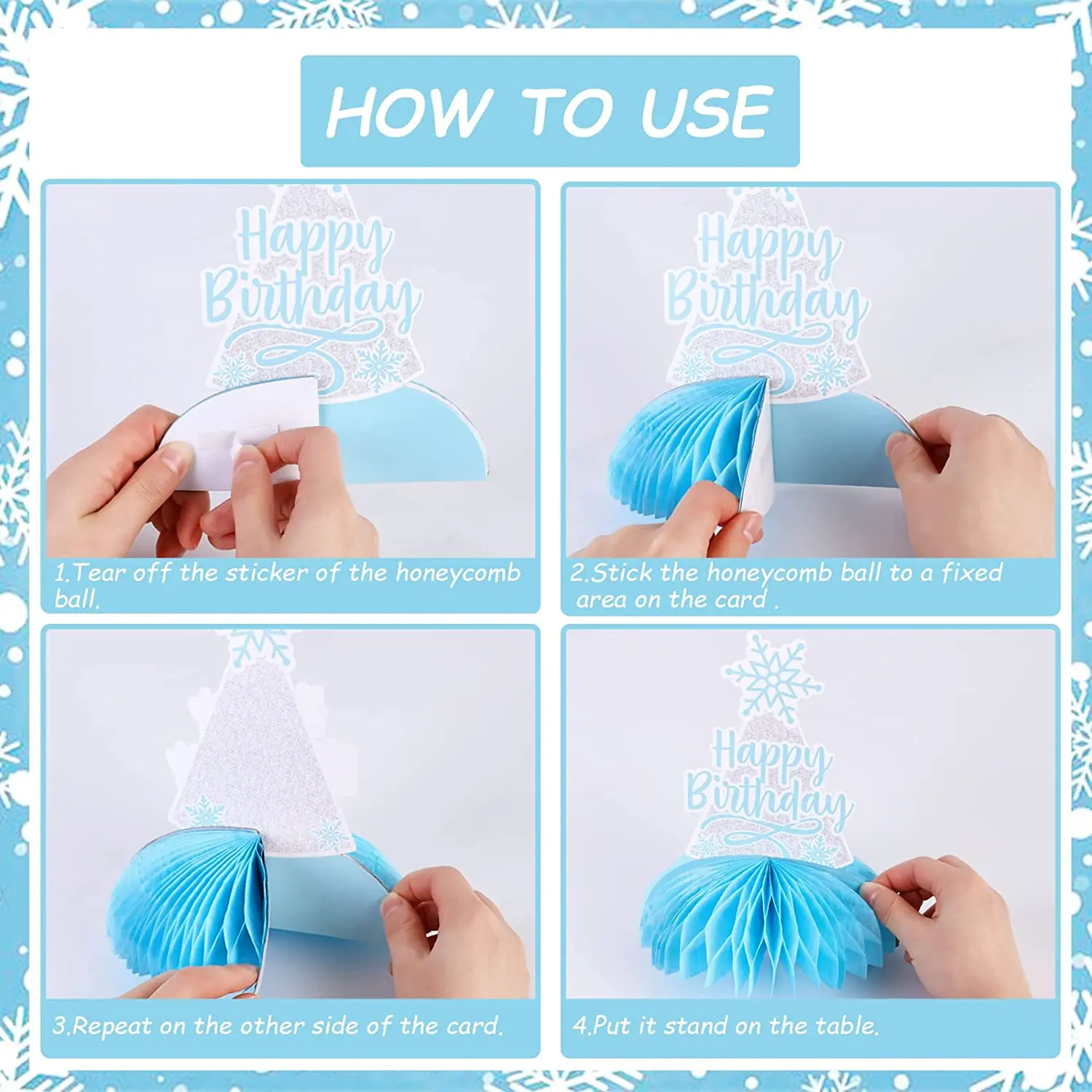 HOW TO USE

Happy Birthday

1.Tear off the sticker of the honeycomb ball.

Happy Birthday

2.Stick the honeycomb ball to a fixed area on the card .

3.Repeat on the other side of the card.

Happy Birthday

4.Put it stand on the table.