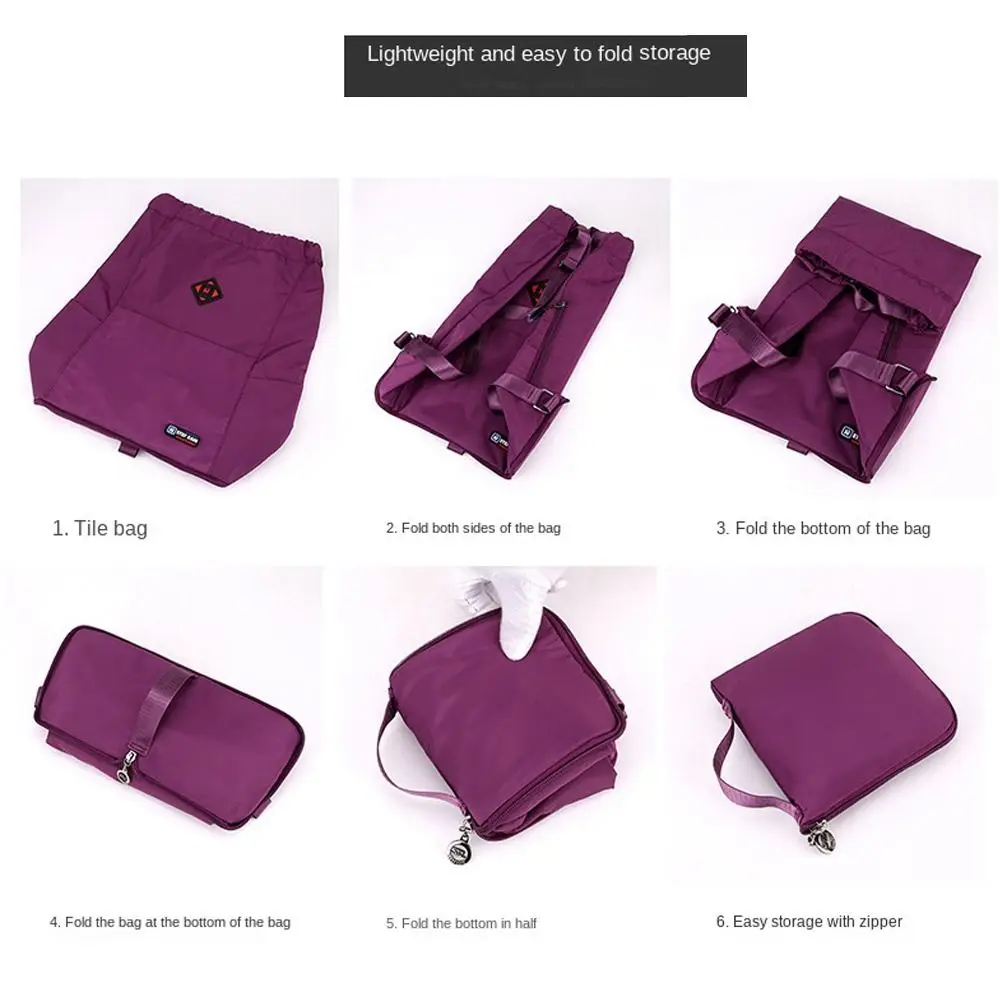 Lightweight and easy to fold storage

1. Tile bag

2. Fold both sides of the bag

3. Fold the bottom of the bag

4. Fold the bag at the bottom of the bag

5. Fold the bottom in half

6. Easy storage with zipper