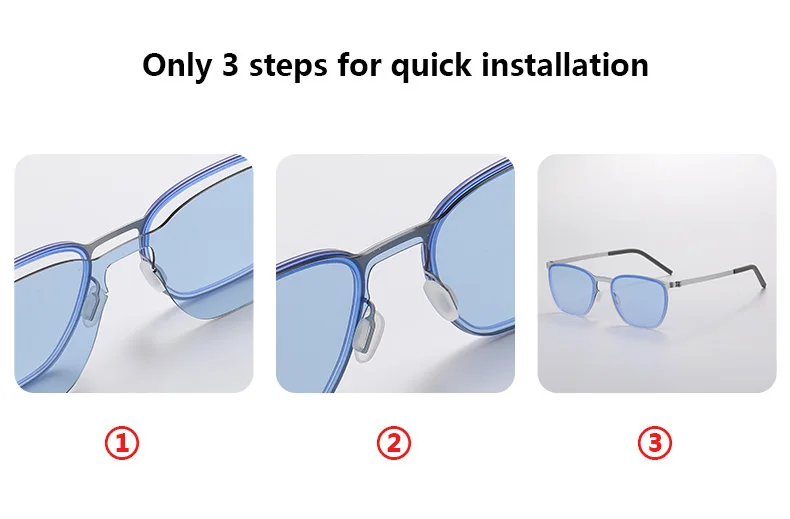 Only 3 steps for quick installation

①

②

③