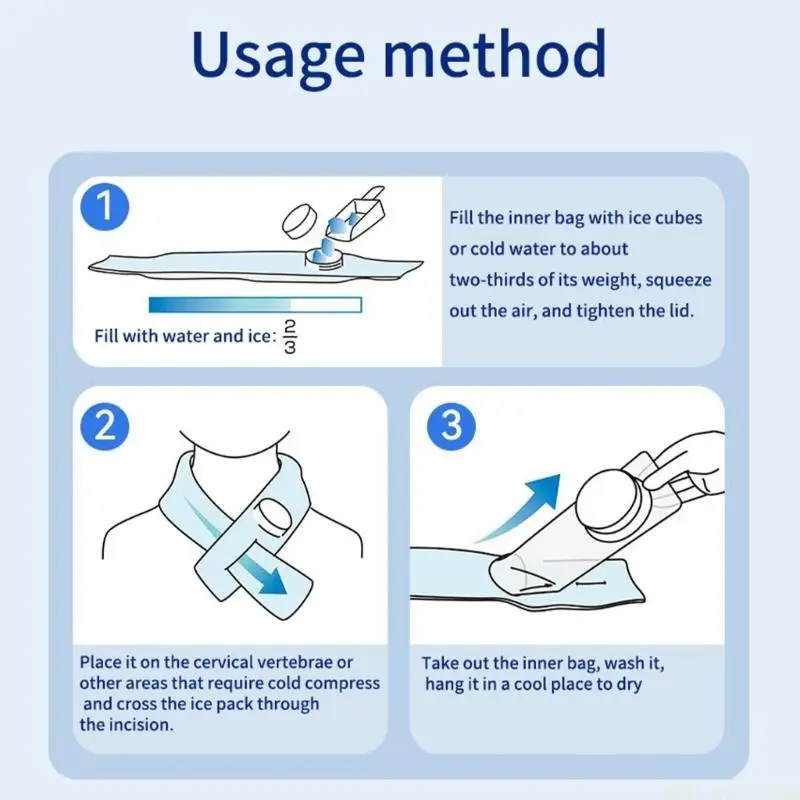 Usage method

1

Fill with water and ice: $\frac{2}{3}$

Fill the inner bag with ice cubes or cold water to about two-thirds of its weight, squeeze out the air, and tighten the lid.

2

Place it on the cervical vertebrae or other areas that require cold compress and cross the ice pack through the incision.

3

Take out the inner bag, wash it, hang it in a cool place to dry