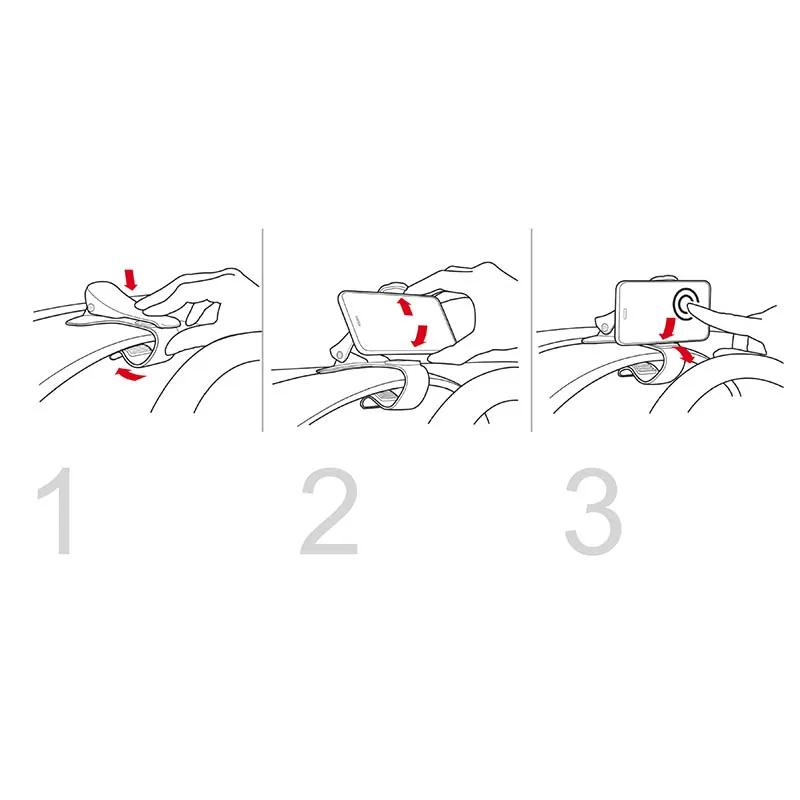 1

2

3