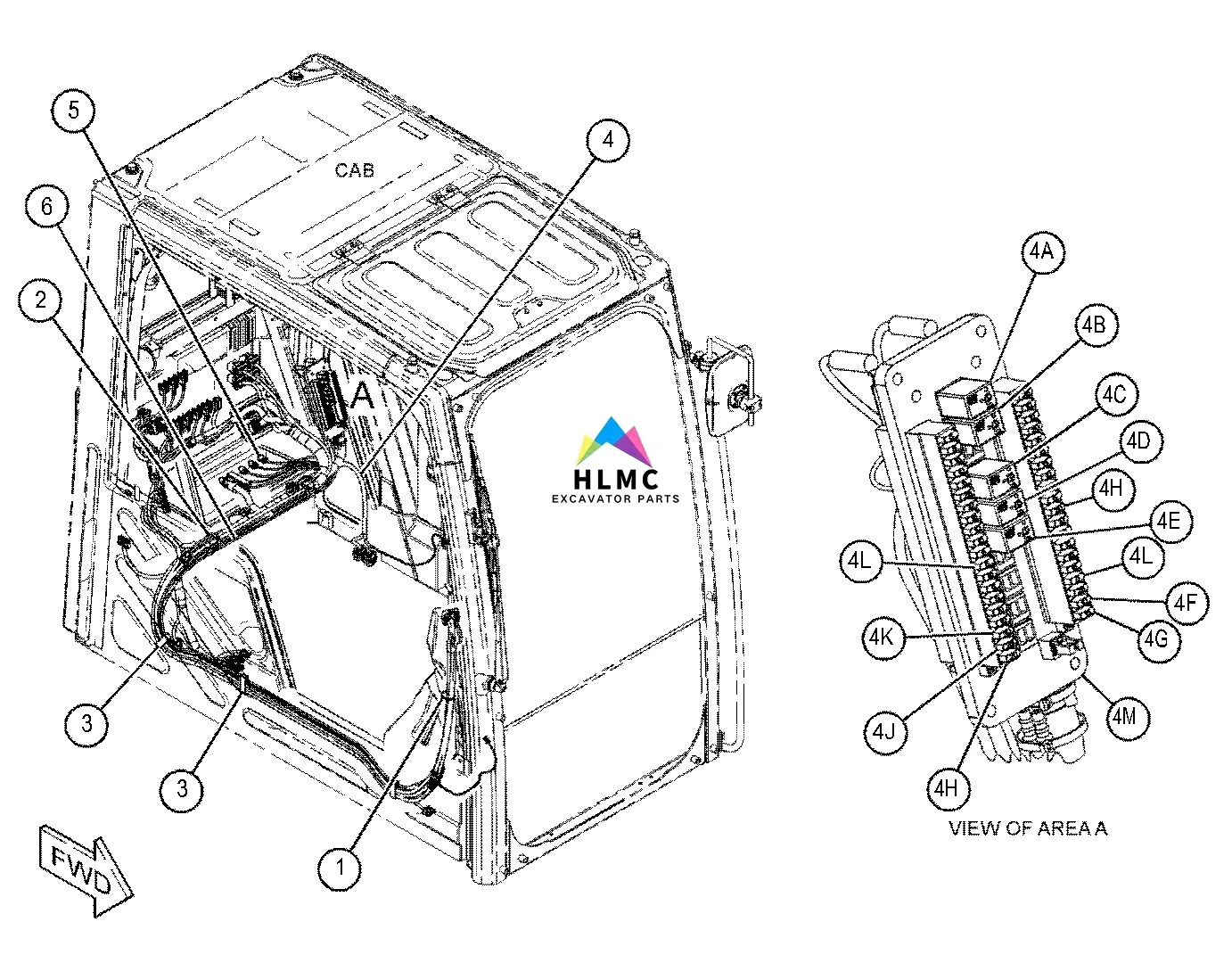 5
4
CAB
6
2
A
HLMC
EXCAVATOR PARTS
3
3
1
FWD
4A
4B
4C
4D
4H
4E
4L
4L
4F
4K
4G
4J
4M
4H
VIEW OF AREA A