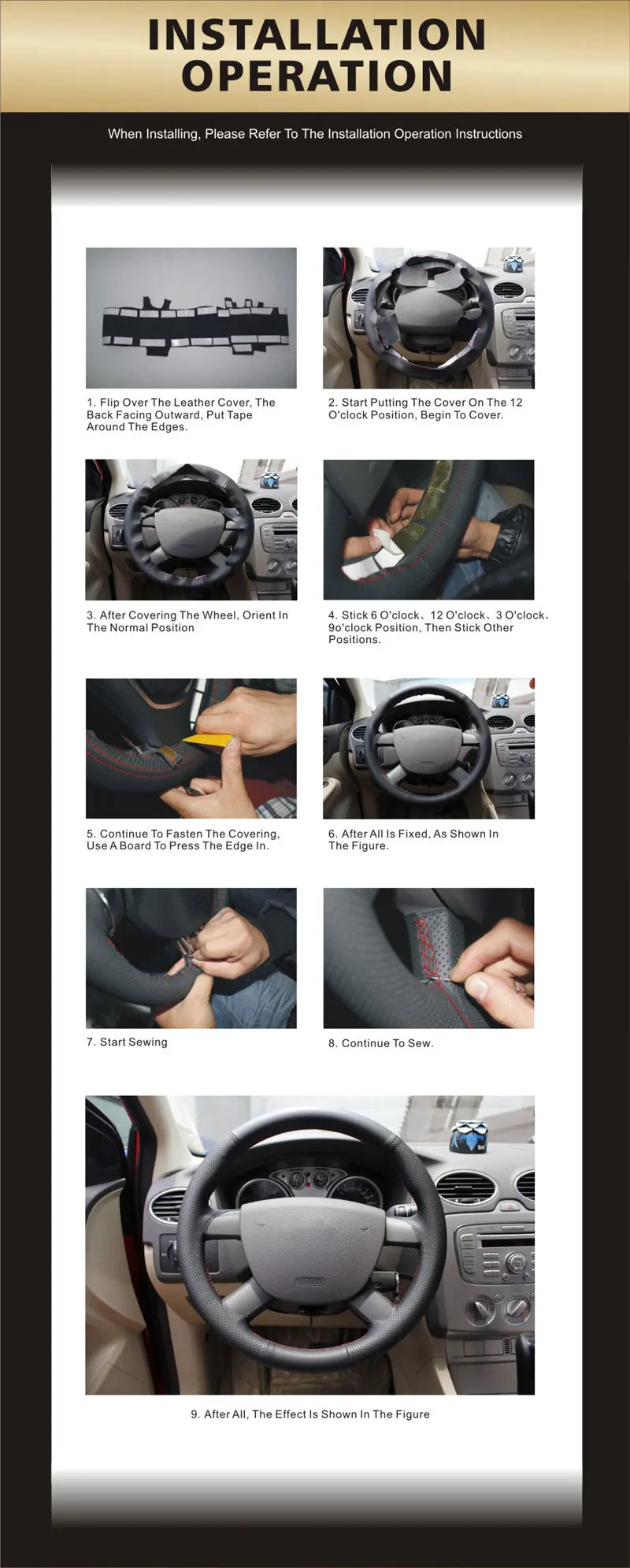 INSTALLATION OPERATION

When Installing, Please Refer To The Installation Operation Instructions

1. Flip Over The Leather Cover, The Back Facing Outward, Put Tape Around The Edges.

2. Start Putting The Cover On The 12 O'clock Position, Begin To Cover.

3. After Covering The Wheel, Orient In The Normal Position

4. Stick 6 O'clock、12 O'clock、3 O'clock、9o'clock Position, Then Stick Other Positions.

5. Continue To Fasten The Covering, Use A Board To Press The Edge In.

6. After All Is Fixed, As Shown In The Figure.

7. Start Sewing

8. Continue To Sew.

9. After All, The Effect Is Shown In The Figure