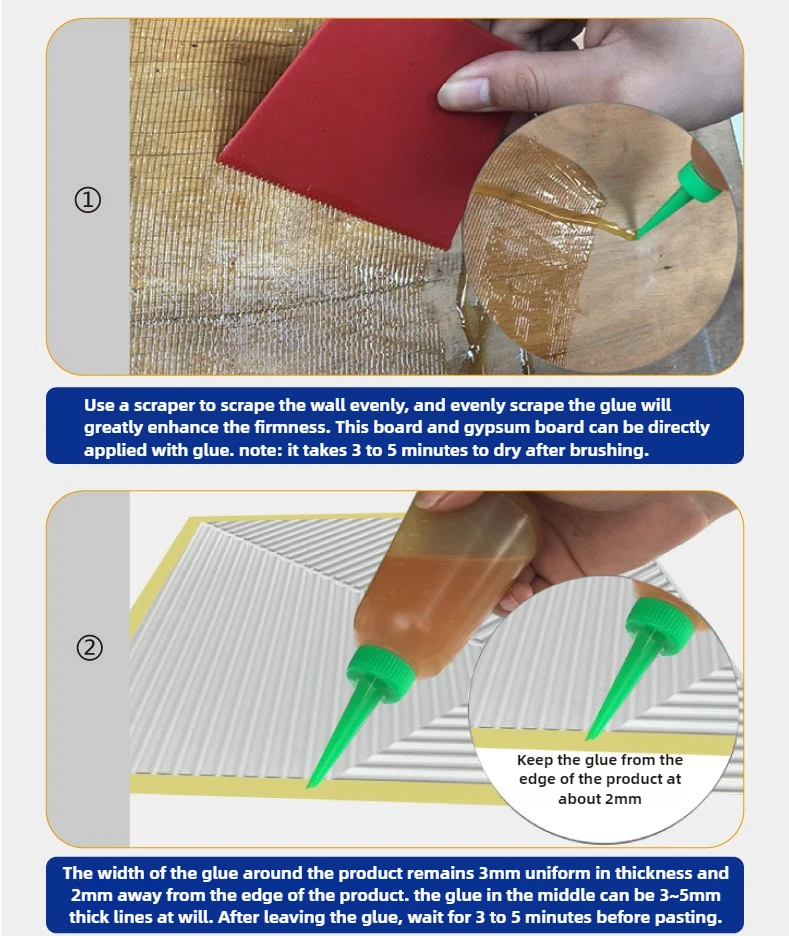 ①

Use a scraper to scrape the wall evenly, and evenly scrape the glue will greatly enhance the firmness. This board and gypsum board can be directly applied with glue. note: it takes 3 to 5 minutes to dry after brushing.

②

Keep the glue from the edge of the product at about 2mm

The width of the glue around the product remains 3mm uniform in thickness and 2mm away from the edge of the product. the glue in the middle can be 3~5mm thick lines at will. After leaving the glue, wait for 3 to 5 minutes before pasting.