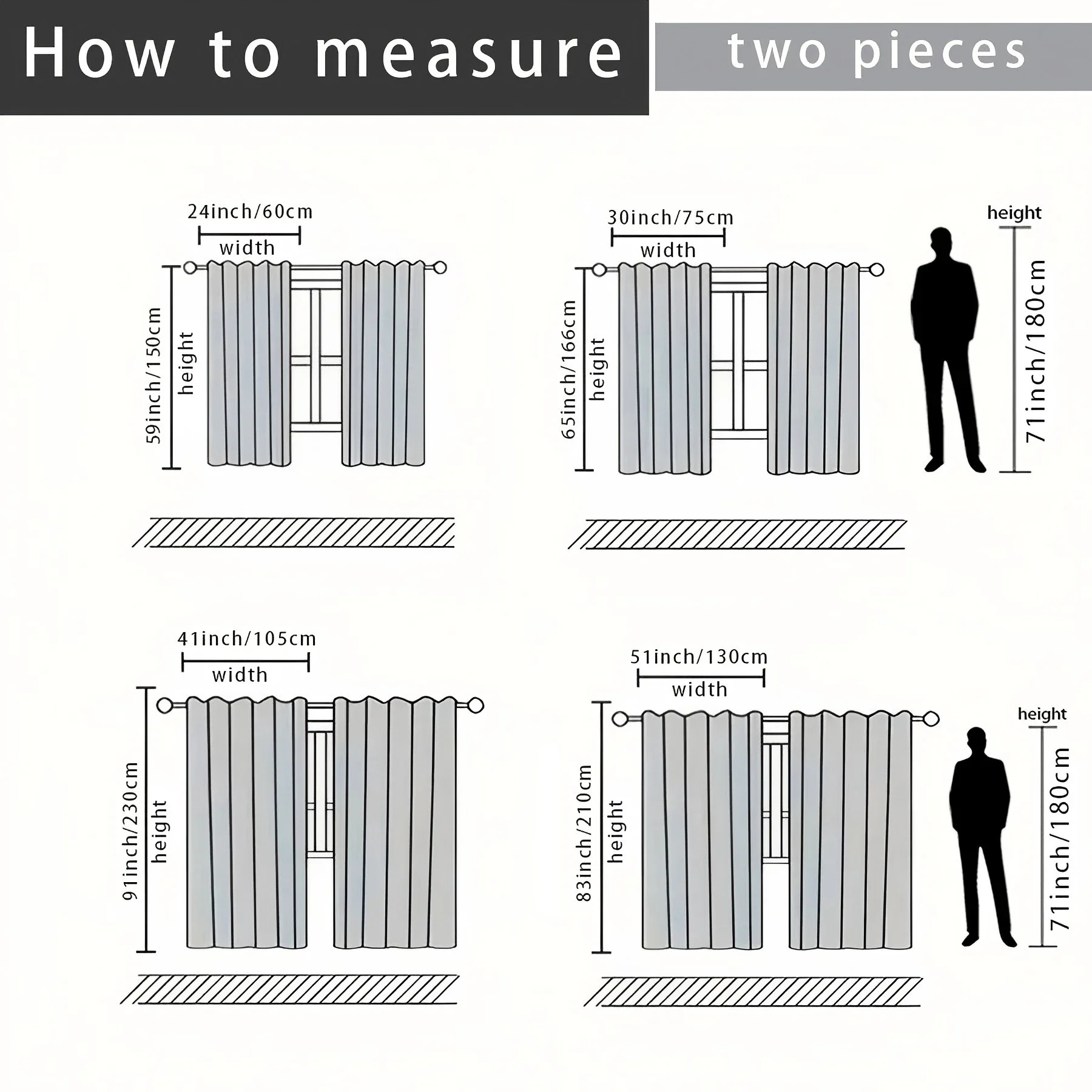 How to measure

two pieces

24inch/60cm

width

59inch/150cm

height

30inch/75cm

width

65inch/166cm

height

height

71inch/180cm

41inch/105cm

width

91inch/230cm

height

51inch/130cm

width

83inch/210cm

height

height

71inch/180cm