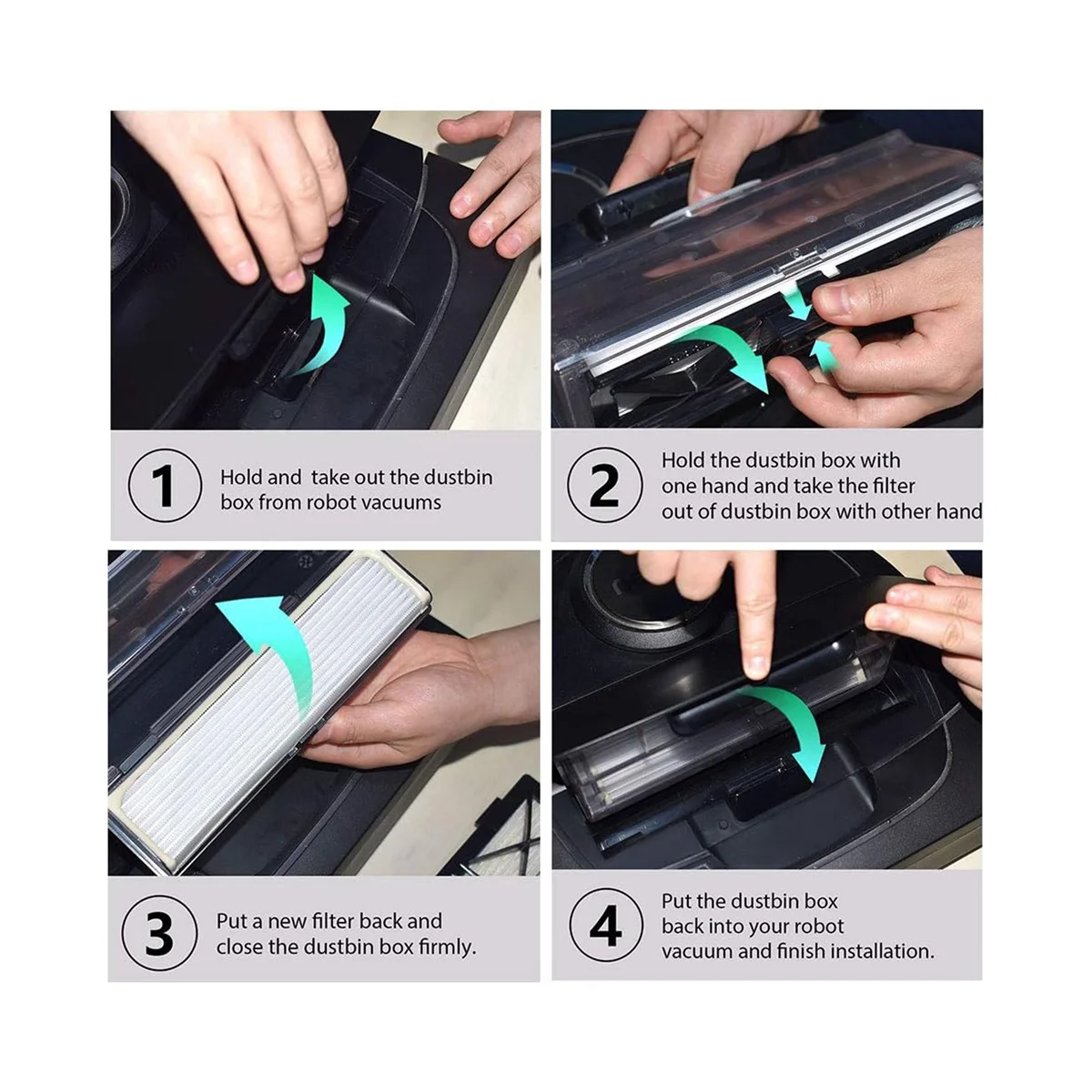 1 Hold and take out the dustbin box from robot vacuums

2 Hold the dustbin box with one hand and take the filter out of dustbin box with other hand

3 Put a new filter back and close the dustbin box firmly.

4 Put the dustbin box back into your robot vacuum and finish installation.