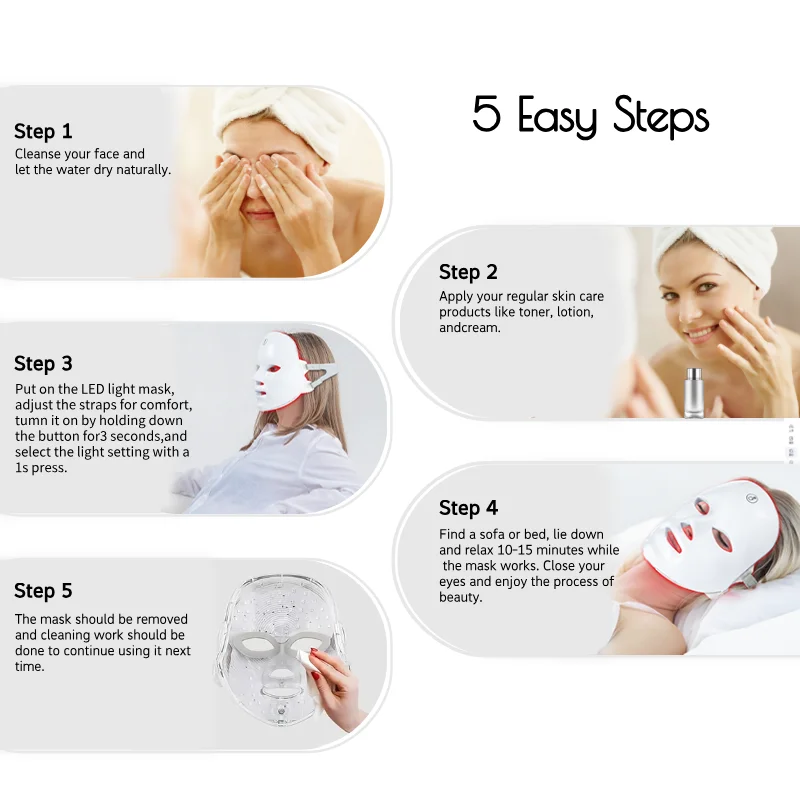 5 Easy Steps

Step 1
Cleanse your face and let the water dry naturally.

Step 2
Apply your regular skin care products like toner, lotion, andcream.

Step 3
Put on the LED light mask, adjust the straps for comfort, tumn it on by holding down the button for3 seconds,and select the light setting with a 1s press.

Step 4
Find a sofa or bed, lie down and relax 10-15 minutes while the mask works. Close your eyes and enjoy the process of beauty.

Step 5
The mask should be removed and cleaning work should be done to continue using it next time.