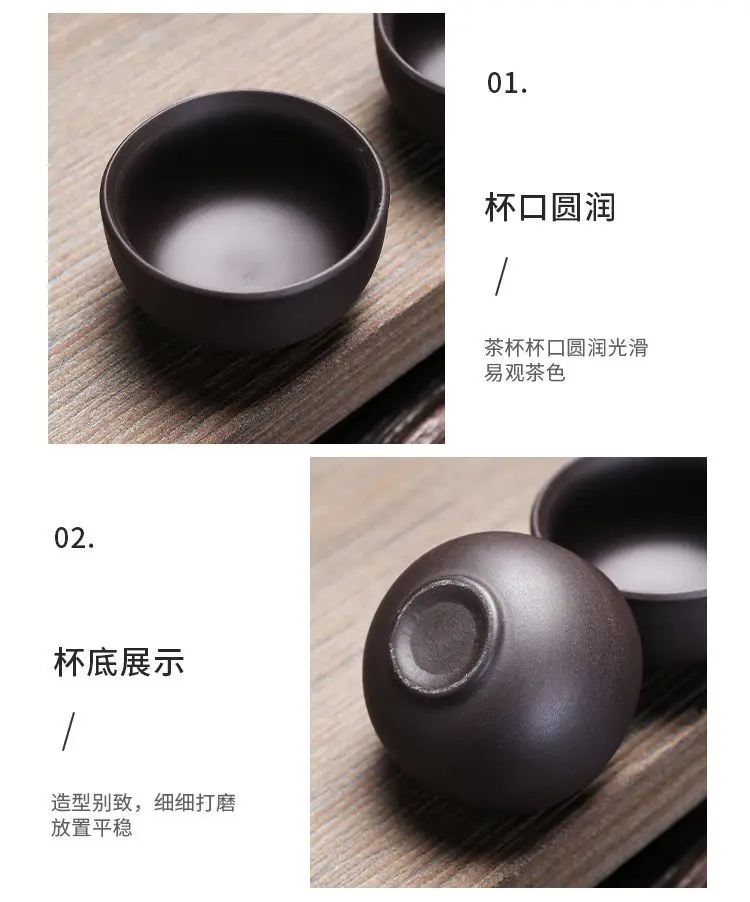 01.

杯口圆润

/

茶杯杯口圆润光滑
易观茶色

02.

杯底展示

/

造型别致，细细打磨
放置平稳