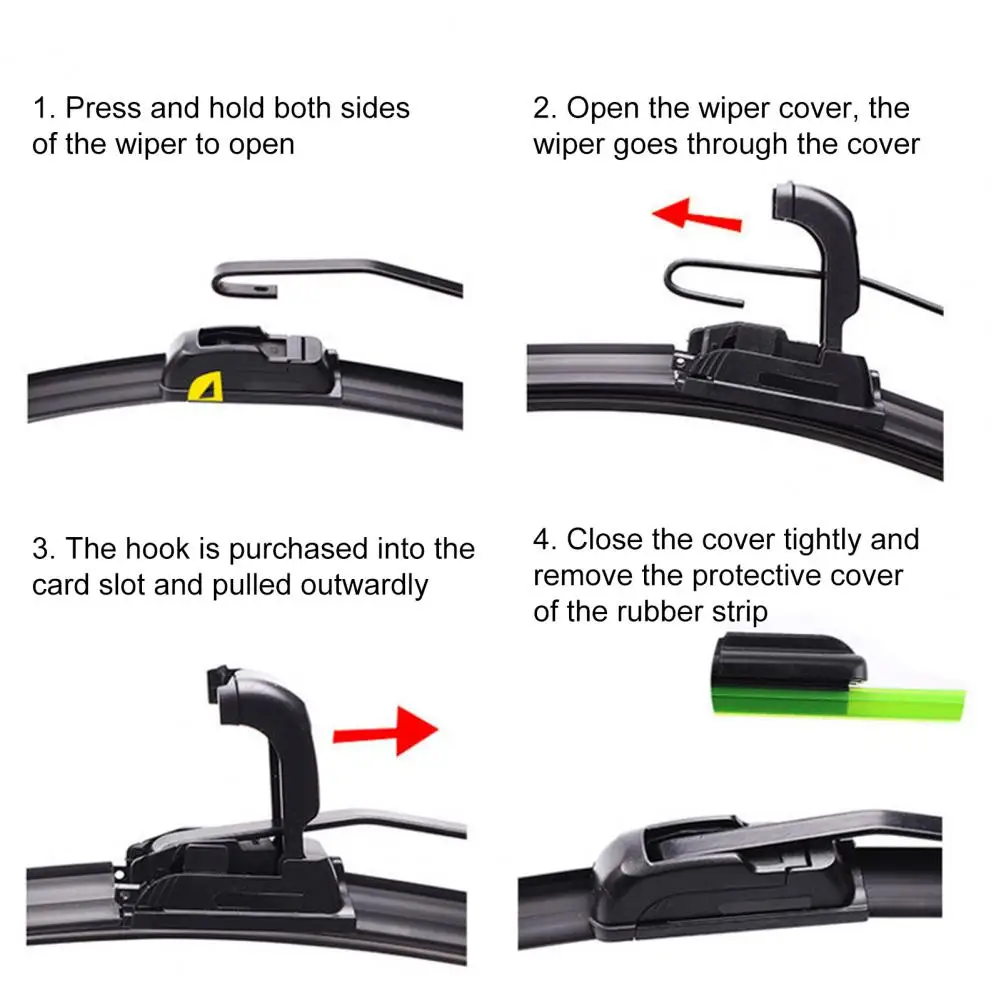 1. Press and hold both sides of the wiper to open

2. Open the wiper cover, the wiper goes through the cover

3. The hook is purchased into the card slot and pulled outwardly

4. Close the cover tightly and remove the protective cover of the rubber strip