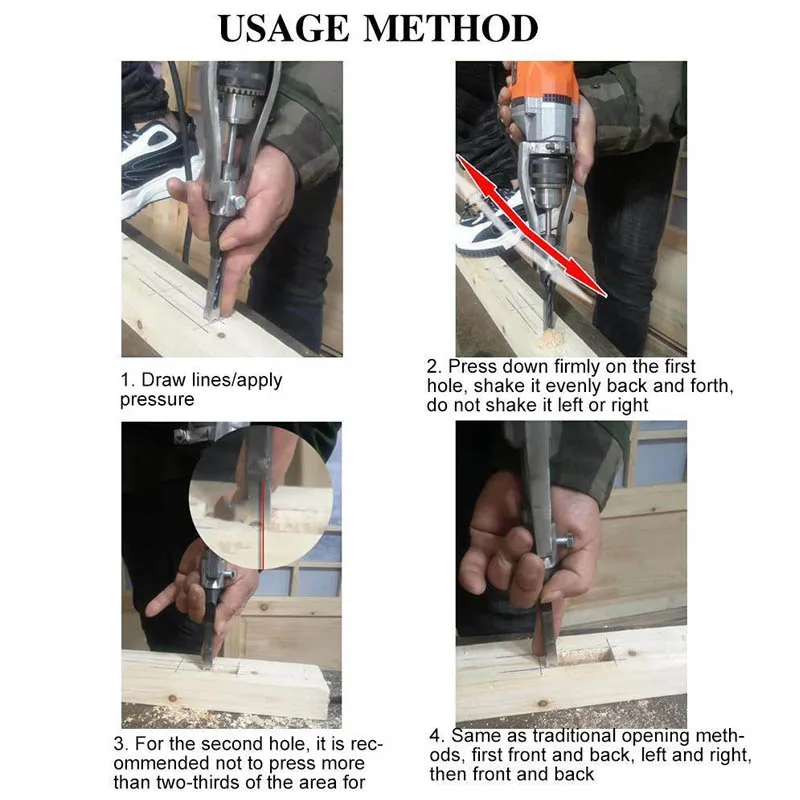 USAGE METHOD

1. Draw lines/apply pressure

2. Press down firmly on the first hole, shake it evenly back and forth, do not shake it left or right

3. For the second hole, it is recommended not to press more than two-thirds of the area for

4. Same as traditional opening methods, first front and back, left and right, then front and back